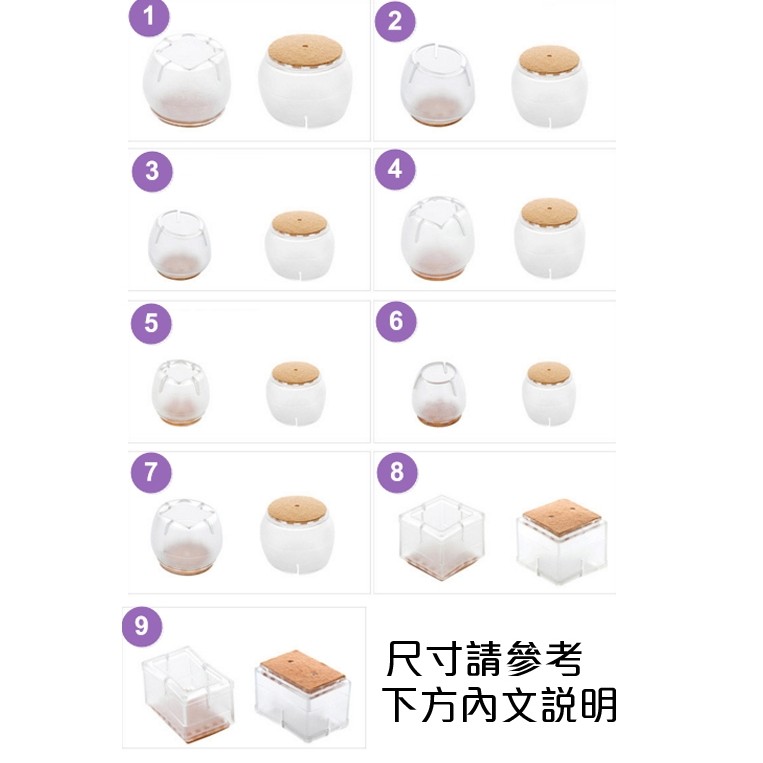 1

2

3

4

5

6

7

8

9

尺寸請參考
下方內文說明