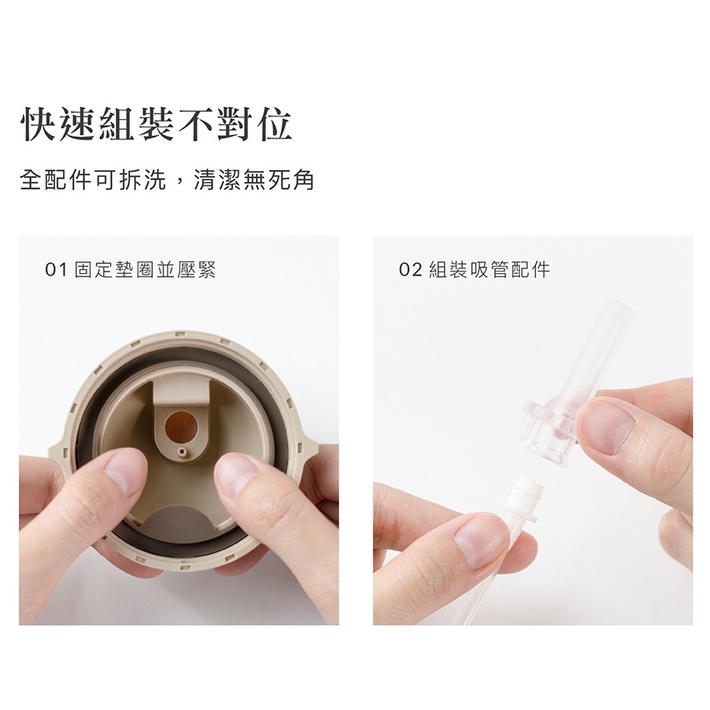 快速組裝不對位

全配件可拆洗，清潔無死角

01 固定墊圈並壓緊

02 組裝吸管配件