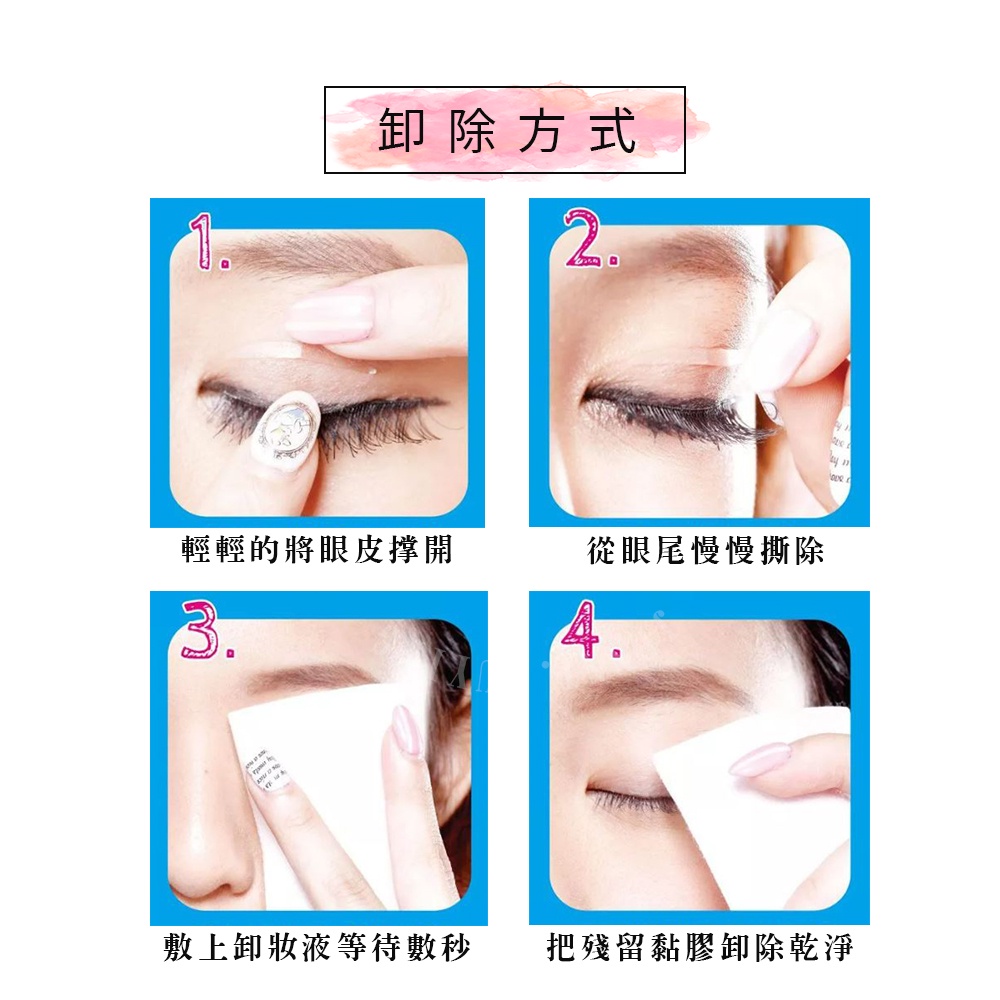 卸除方式

1.

輕輕的將眼皮撐開

2.

從眼尾慢慢撕除

3.

敷上卸妝液等待數秒

4.

把殘留黏膠卸除乾淨