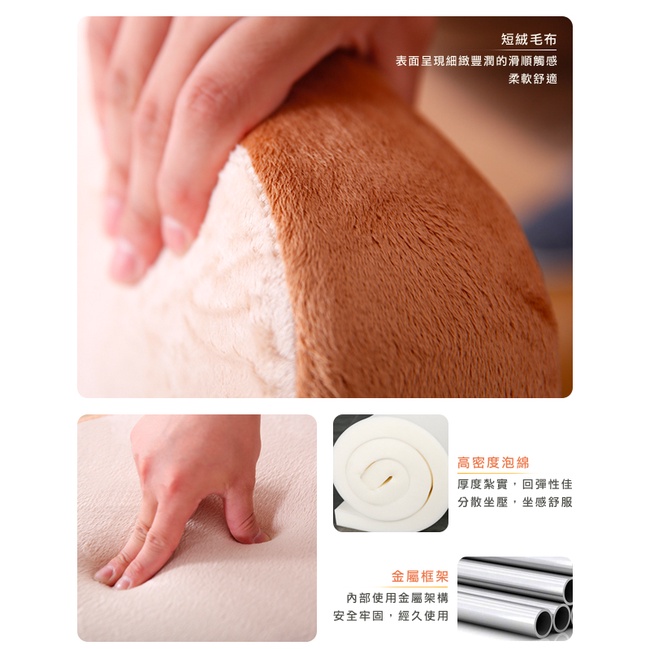 短絨毛布
表面呈現細緻豐潤的滑順觸感
柔軟舒適

高密度泡綿
厚度紮實，回彈性佳
分散坐壓，坐感舒服

金屬框架
內部使用金屬架構
安全牢固，經久使用