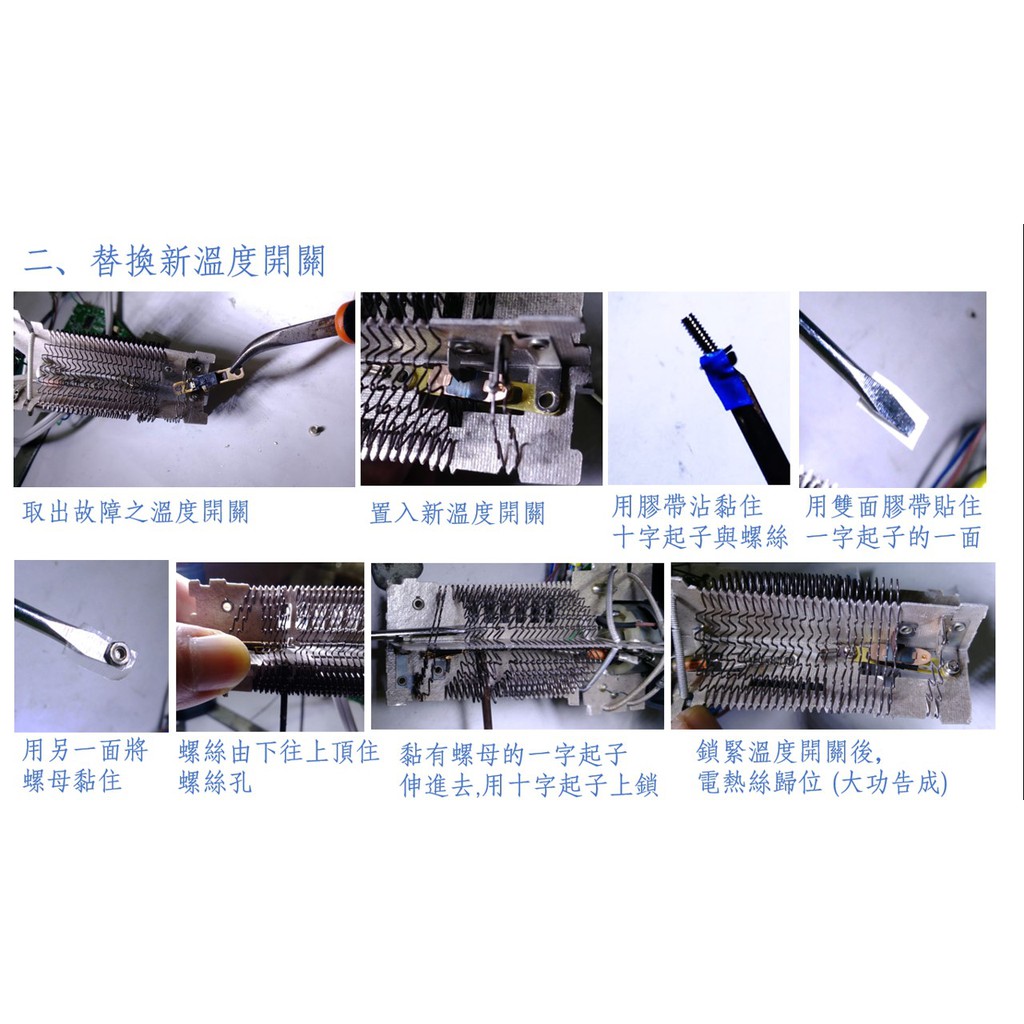 二、替換新溫度開關

取出故障之溫度開關

置入新溫度開關

用膠帶沾黏住十字起子與螺絲

用雙面膠帶貼住一字起子的一面

用另一面將螺母黏住

螺絲由下往上頂住螺絲孔

黏有螺母的一字起子伸進去,用十字起子上鎖

鎖緊溫度開關後,電熱絲歸位 (大功告成)