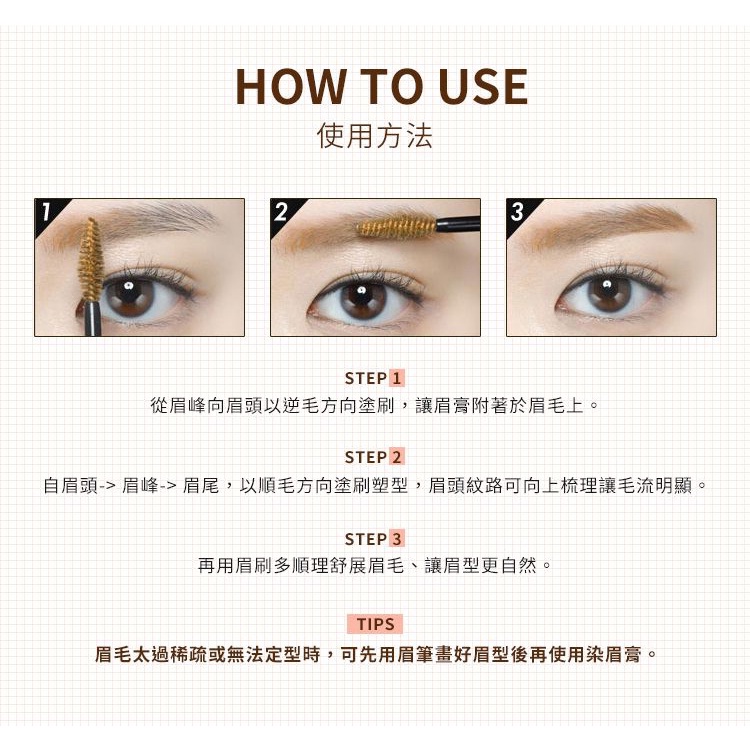 HOW TO USE
使用方法

1

2

3

STEP 1
從眉峰向眉頭以逆毛方向塗刷，讓眉膏附著於眉毛上。

STEP 2
自眉頭-> 眉峰-> 眉尾，以順毛方向塗刷塑型，眉頭紋路可向上梳理讓毛流明顯。

STEP 3
再用眉刷多順理舒展眉毛、讓眉型更自然。

TIPS
眉毛太過稀疏或無法定型時，可先用眉筆畫好眉型後再使用染眉膏。