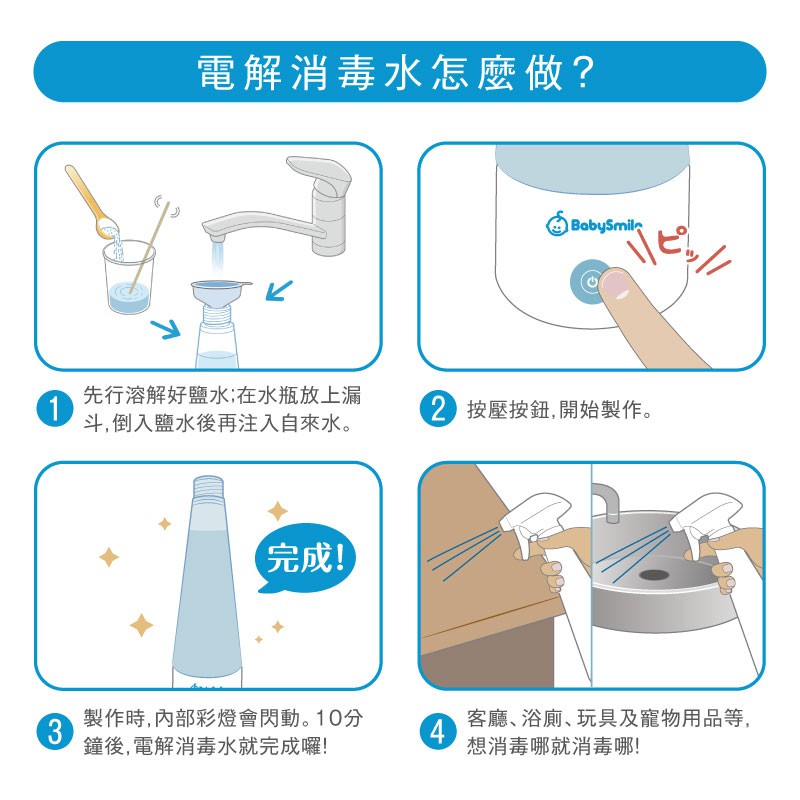 電解消毒水怎麼做?

BabySmile

ピッ

1 先行溶解好鹽水;在水瓶放上漏斗,倒入鹽水後再注入自來水。

2 按壓按鈕,開始製作。

完成!

3 製作時,內部彩燈會閃動。10分鐘後,電解消毒水就完成囉!

4 客廳、浴廁、玩具及寵物用品等,想消毒哪就消毒哪!