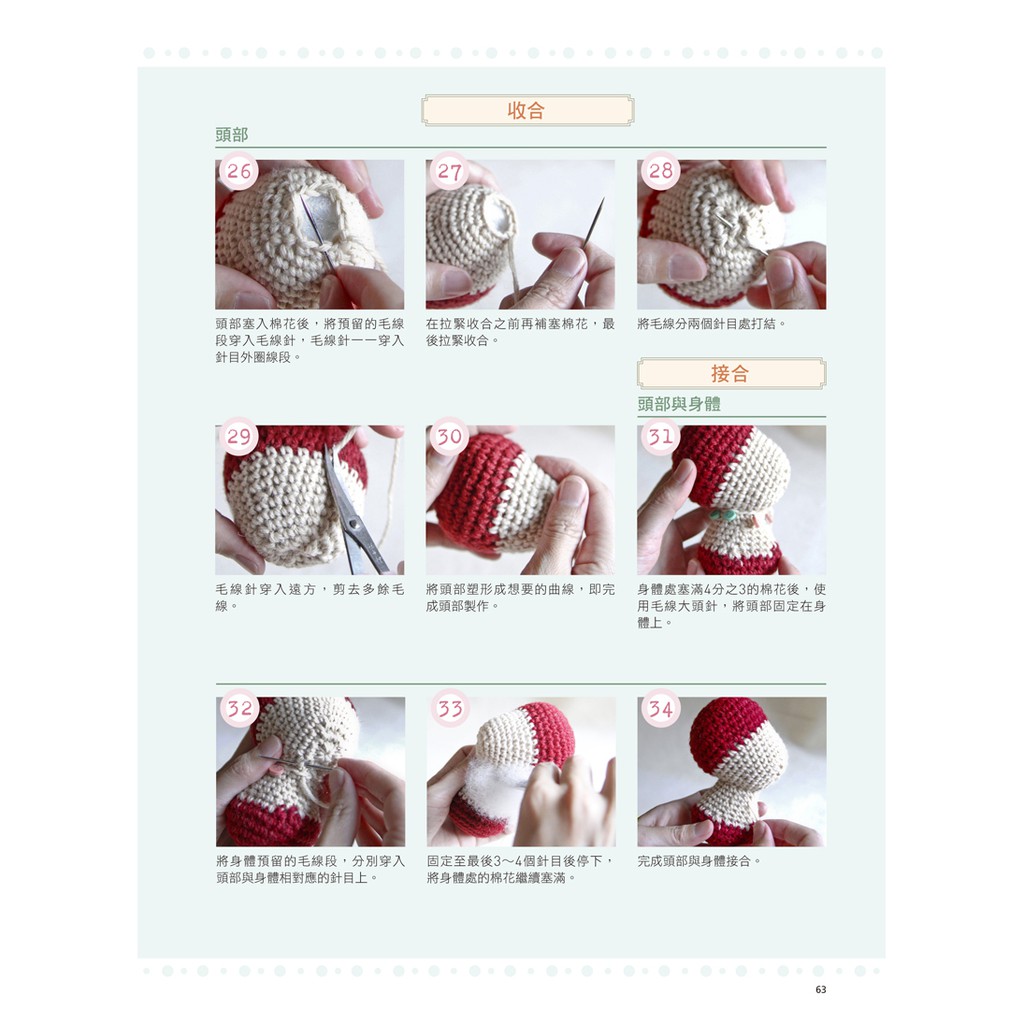 收合

頭部

26

頭部塞入棉花後，將預留的毛線段穿入毛線針，毛線針一一穿入針目外圈線段。

27

在拉緊收合之前再補塞棉花，最後拉緊收合。

28

將毛線分兩個針目處打結。

接合

頭部與身體

29

毛線針穿入遠方，剪去多餘毛線。

30

將頭部塑形成想要的曲線，即完成頭部製作。

31

身體處塞滿4分之3的棉花後，使用毛線大頭針，將頭部固定在身體上。

32

將身體預留的毛線段，分別穿入頭部與身體相對應的針目上。

33

固定至最後3～4個針目後停下，將身體處的棉花繼續塞滿。

34

完成頭部與身體接合。

63