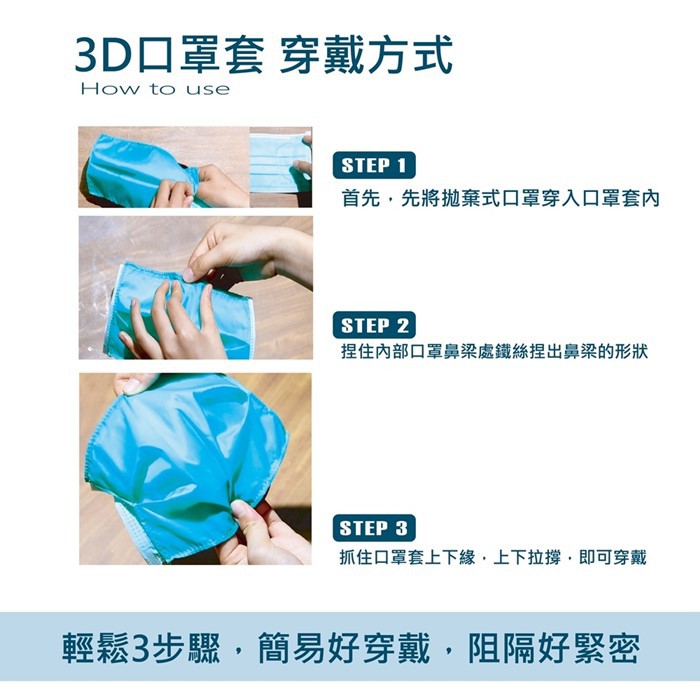 3D口罩套 穿戴方式
How to use

STEP 1
首先，先將拋棄式口罩穿入口罩套內

STEP 2
捏住內部口罩鼻梁處鐵絲捏出鼻梁的形狀

STEP 3
抓住口罩套上下緣，上下拉撐，即可穿戴

輕鬆3步驟，簡易好穿戴，阻隔好緊密