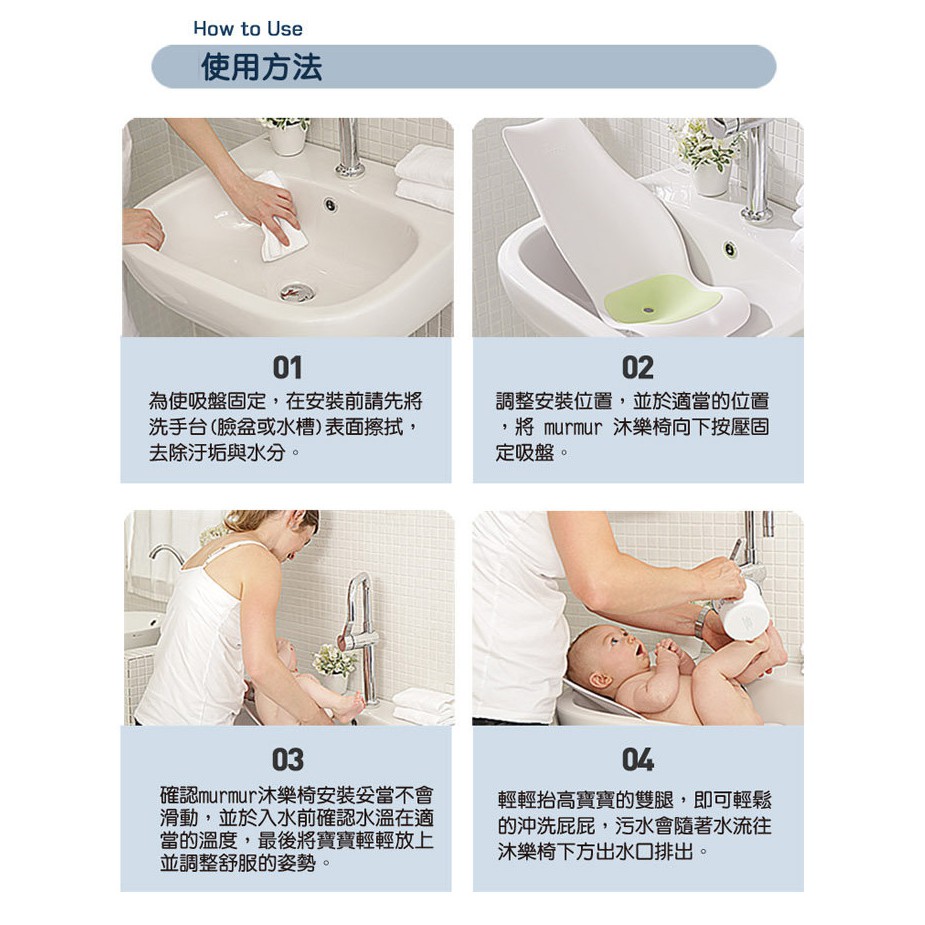 How to Use

使用方法

01

為使吸盤固定，在安裝前請先將洗手台(臉盆或水槽)表面擦拭，去除汙垢與水分。

02

調整安裝位置，並於適當的位置，將 murmur 沐樂椅向下按壓固定吸盤。

03

確認murmur沐樂椅安裝妥當不會滑動，並於入水前確認水溫在適當的溫度，最後將寶寶輕輕放上並調整舒服的姿勢。

04

輕輕抬高寶寶的雙腿，即可輕鬆的沖洗屁屁，污水會隨著水流往沐樂椅下方出水口排出。