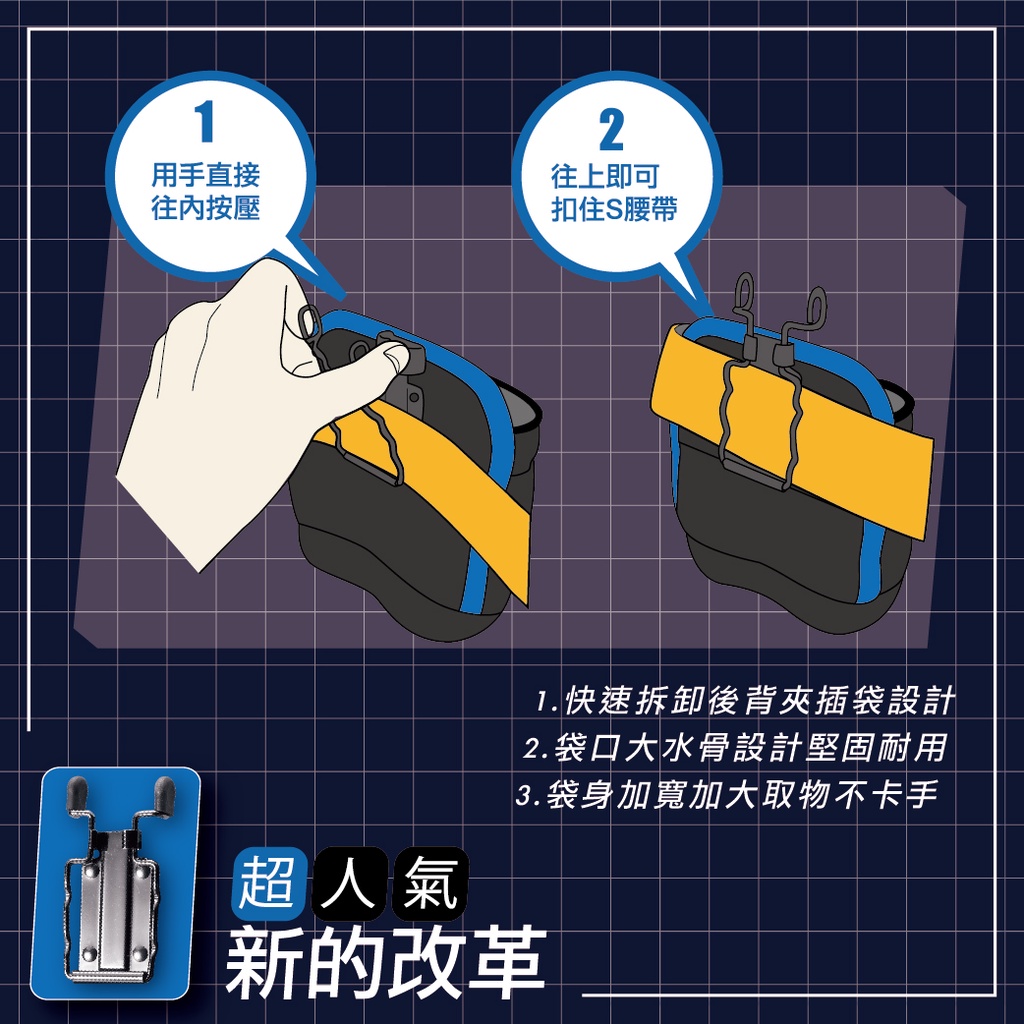 1
用手直接
往內按壓

2
往上即可
扣住S腰帶

1.快速拆卸後背夾插袋設計
2.袋口大水骨設計堅固耐用
3.袋身加寬加大取物不卡手

超人氣
新的改革