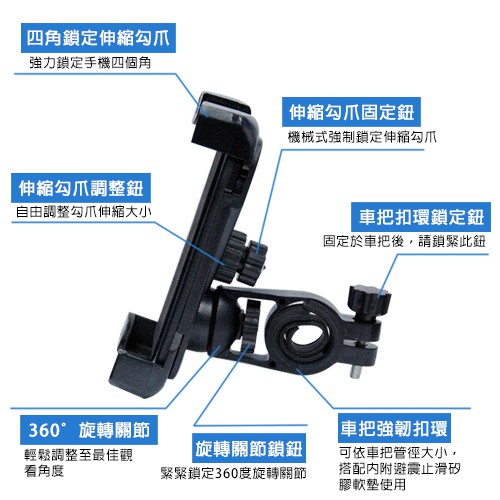 四角鎖定伸縮勾爪
強力鎖定手機四個角

伸縮勾爪固定鈕
機械式強制鎖定伸縮勾爪

伸縮勾爪調整鈕
自由調整勾爪伸縮大小

車把扣環鎖定鈕
固定於車把後，請鎖緊此鈕

360° 旋轉關節
輕鬆調整至最佳觀看角度

旋轉關節鎖鈕
緊緊鎖定360度旋轉關節

車把強韌扣環
可依車把管徑大小，搭配內附避震止滑矽膠軟墊使用