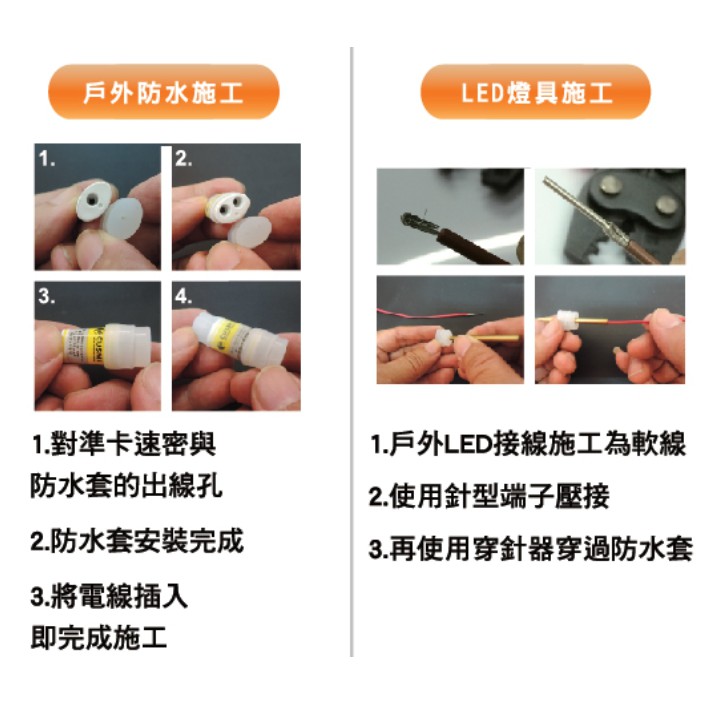 戶外防水施工

1.

2.

3.

4.

1.對準卡速密與防水套的出線孔

2.防水套安裝完成

3.將電線插入即完成施工

LED燈具施工

1.戶外LED接線施工為軟線

2.使用針型端子壓接

3.再使用穿針器穿過防水套