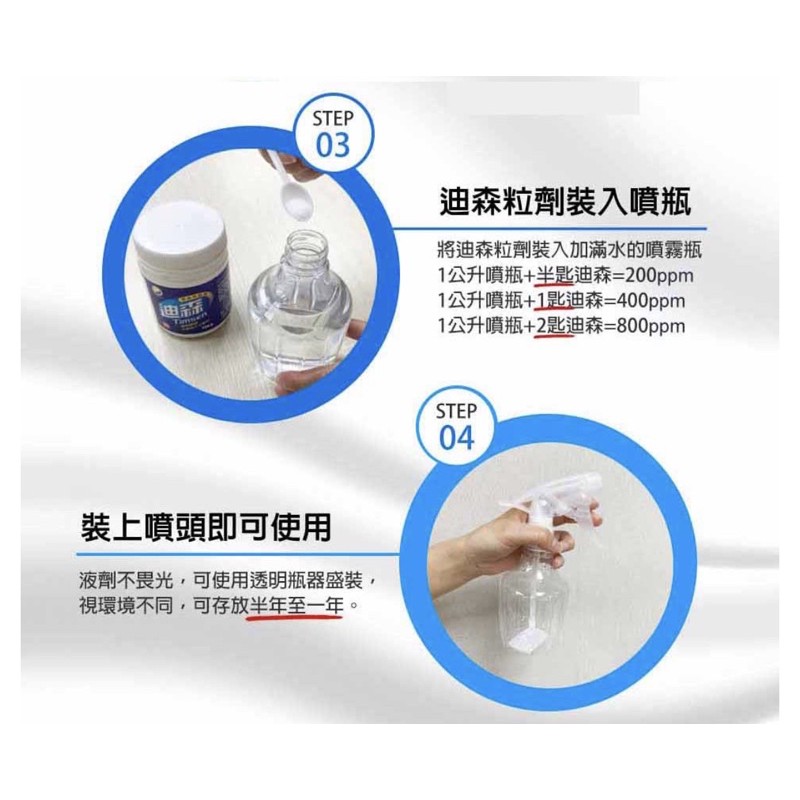 STEP
03

迪森粒劑裝入噴瓶

將迪森粒劑裝入加滿水的噴霧瓶
1公升噴瓶+半匙迪森=200ppm
1公升噴瓶+1匙迪森=400ppm
1公升噴瓶+2匙迪森=800ppm

迪森
Timsen

STEP
04

裝上噴頭即可使用

液劑不畏光，可使用透明瓶器盛裝，視環境不同，可存放半年至一年。