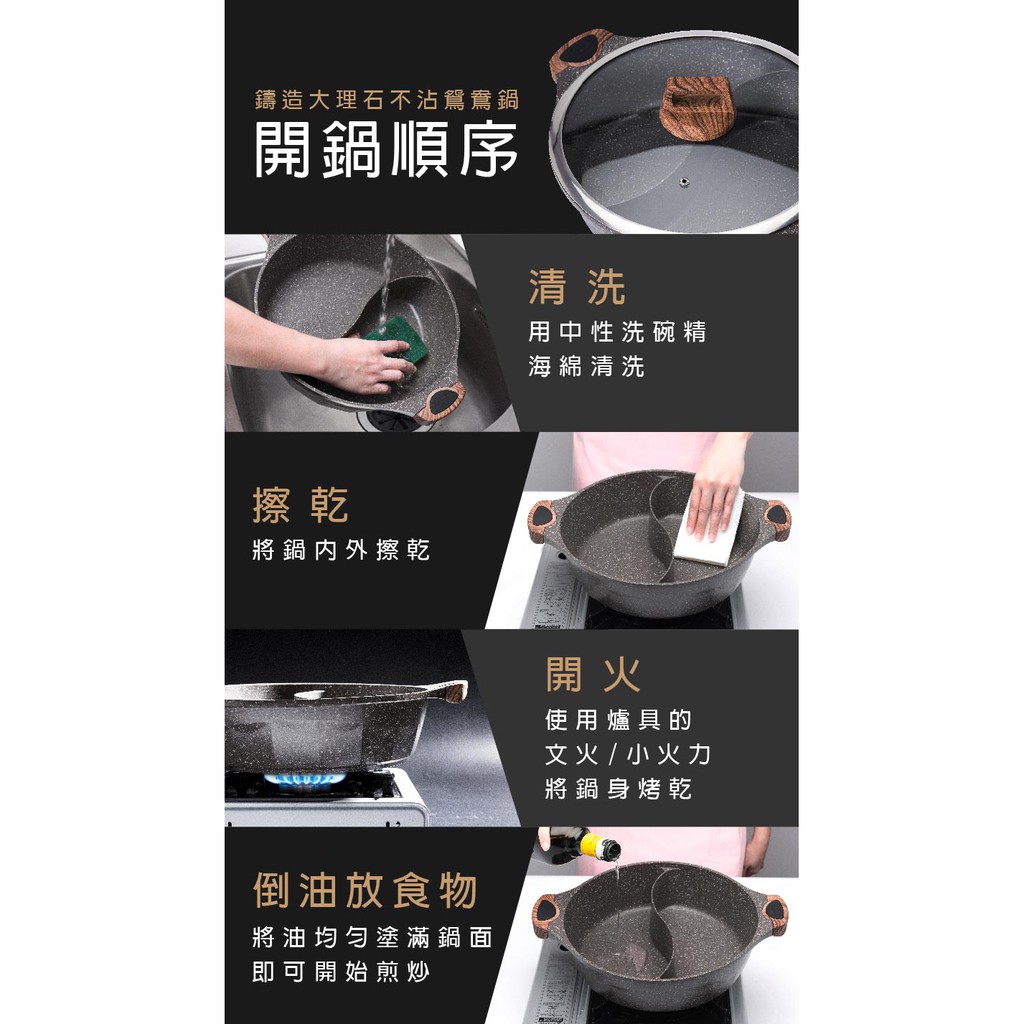 鑄造大理石不沾鴛鴦鍋
開鍋順序

清洗
用中性洗碗精
海綿清洗

擦乾
將鍋內外擦乾

開火
使用爐具的
文火/小火力
將鍋身烤乾

倒油放食物
將油均勻塗滿鍋面
即可開始煎炒