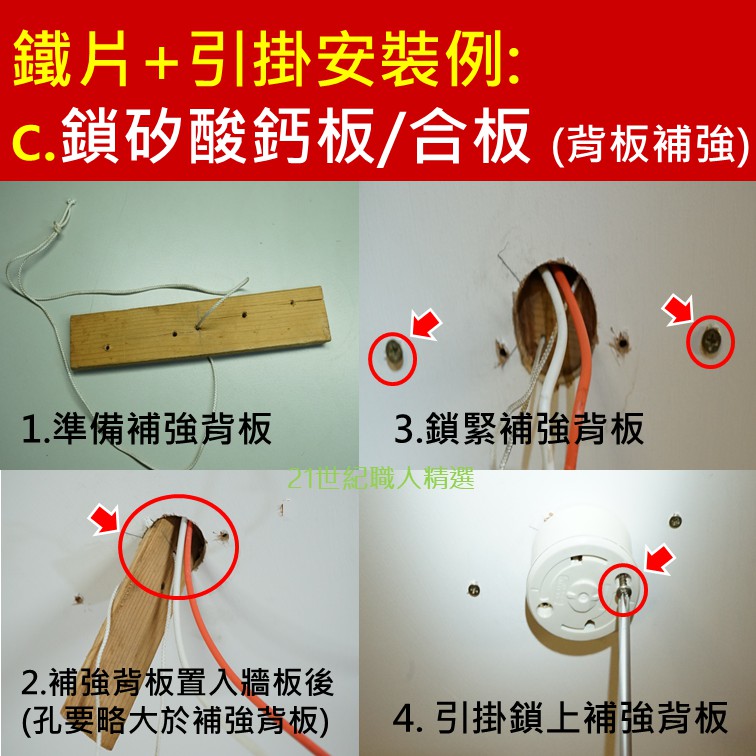 鐵片＋引掛安裝例:
c.鎖矽酸鈣板/合板 (背板補強)

1.準備補強背板

3.鎖緊補強背板

21世紀職人精選

2.補強背板置入牆板後
(孔要略大於補強背板)

4. 引掛鎖上補強背板