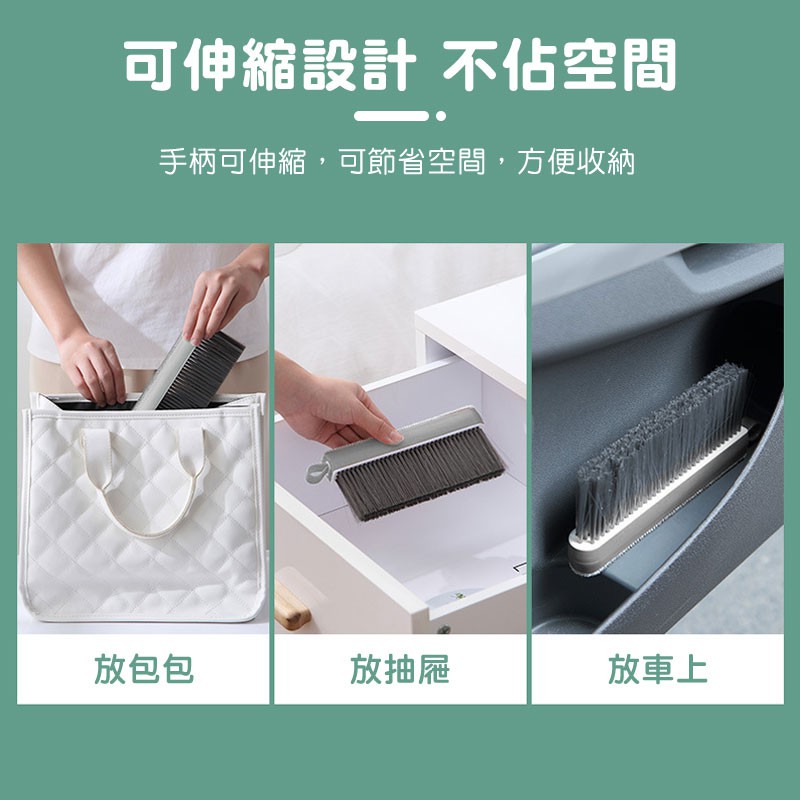 可伸縮設計 不佔空間

手柄可伸縮，可節省空間，方便收納

放包包

放抽屜

放車上