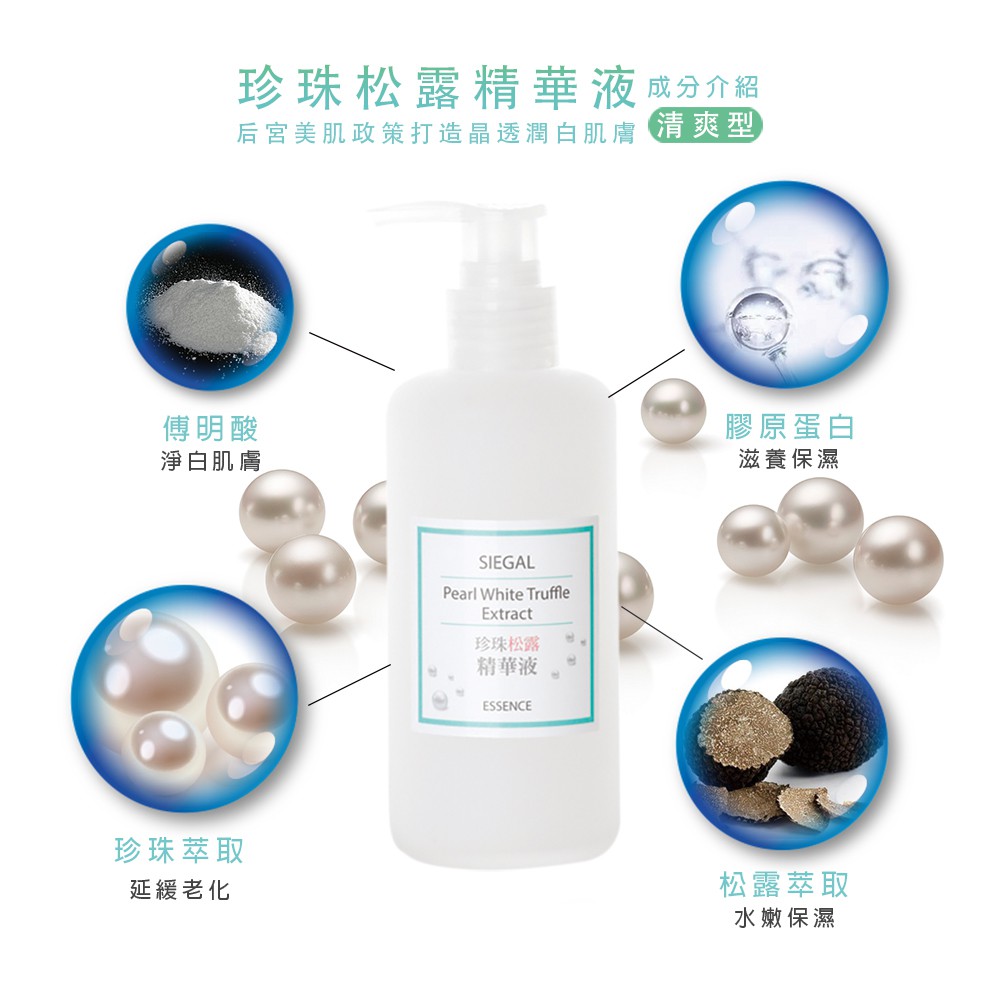 珍珠松露精華液 成分介紹
后宮美肌政策打造晶透潤白肌膚 清爽型

傳明酸
淨白肌膚

膠原蛋白
滋養保濕

SIEGAL
Pearl White Truffle Extract
珍珠松露
精華液
ESSENCE

珍珠萃取
延緩老化

松露萃取
水嫩保濕