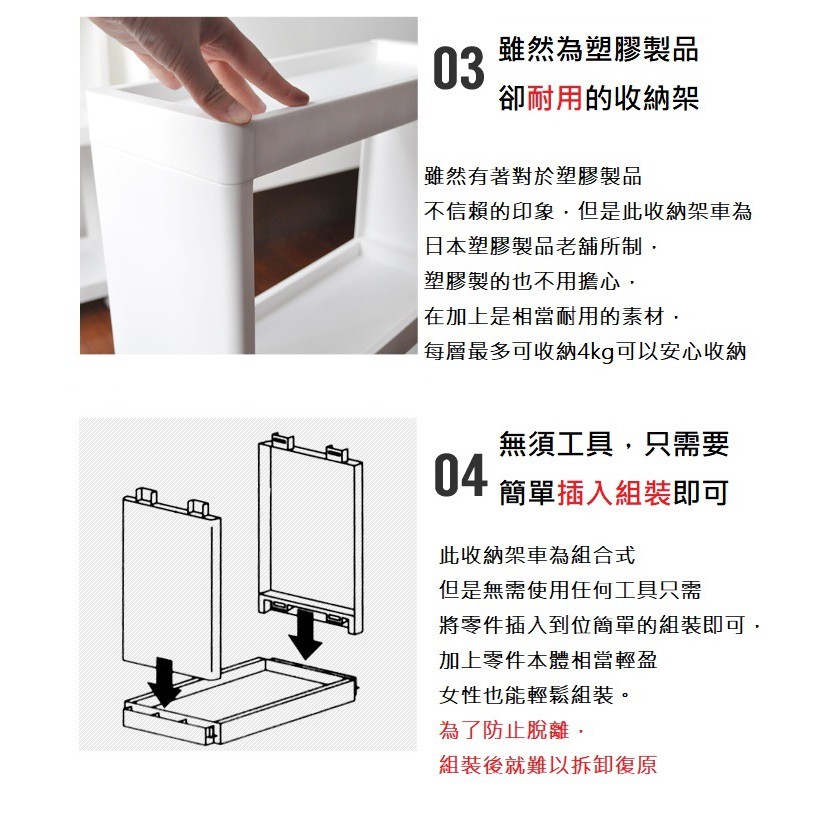 03 雖然為塑膠製品
卻耐用的收納架

雖然有著對於塑膠製品
不信賴的印象，但是此收納架車為
日本塑膠製品老舖所制，
塑膠製的也不用擔心，
在加上是相當耐用的素材，
每層最多可收納4kg可以安心收納

04 無須工具，只需要
簡單插入組裝即可

此收納架車為組合式
但是無需使用任何工具只需
將零件插入到位簡單的組裝即可，
加上零件本體相當輕盈
女性也能輕鬆組裝。
為了防止脫離，
組裝後就難以拆卸復原