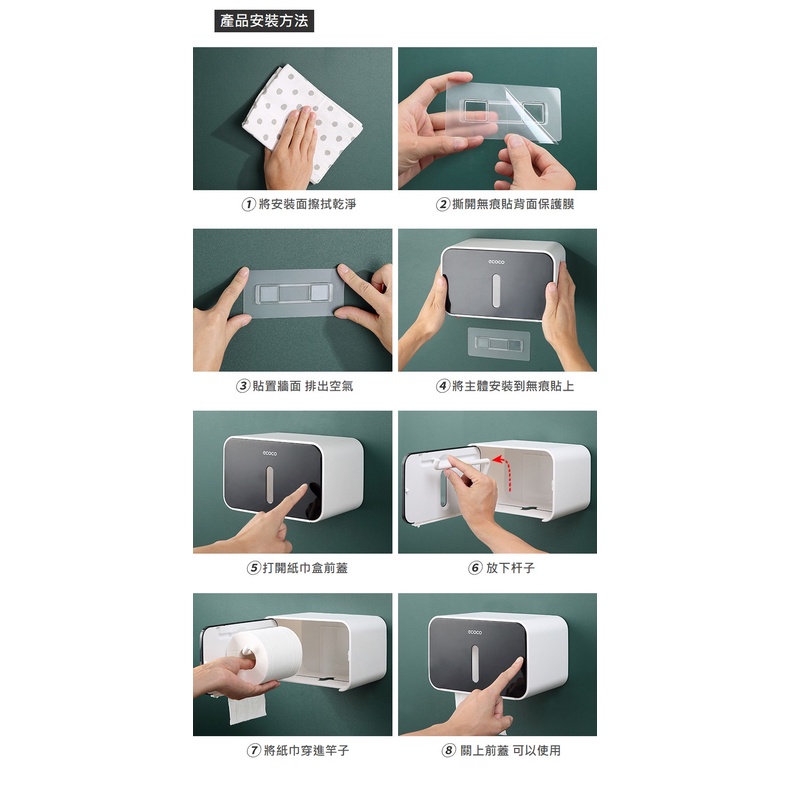 產品安裝方法

① 將安裝面擦拭乾淨

② 撕開無痕貼背面保護膜

③ 貼置牆面 排出空氣

ecoco

④ 將主體安裝到無痕貼上

ecoco

⑤ 打開紙巾盒前蓋

⑥ 放下杆子

⑦ 將紙巾穿進竿子

ecoco

⑧ 關上前蓋 可以使用