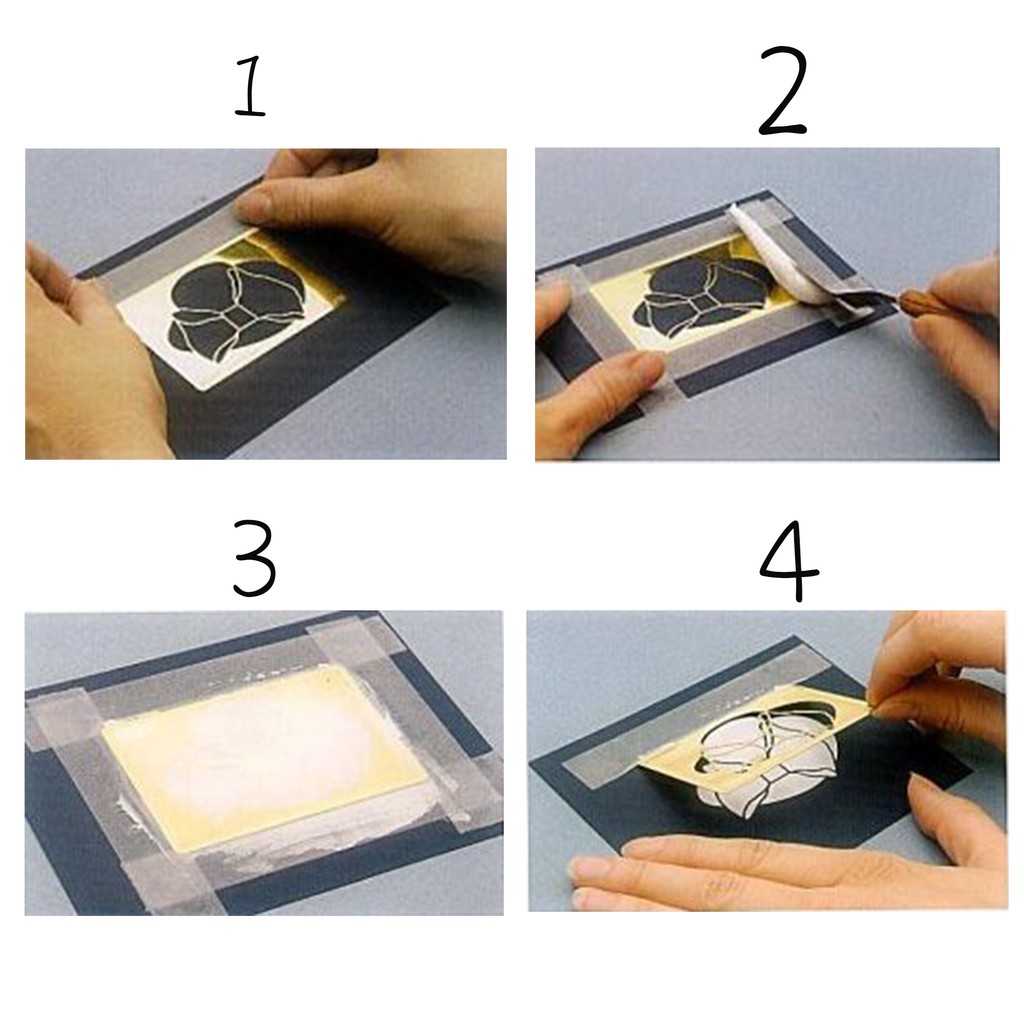 1

2

3

4