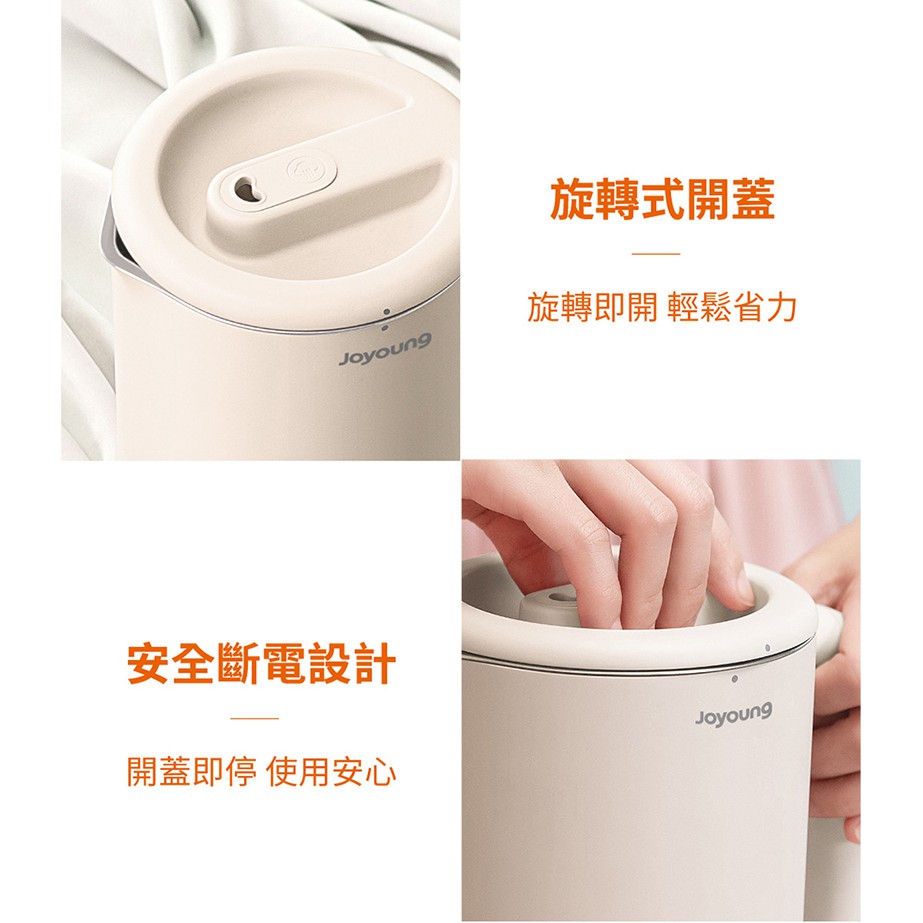 Joyoung

旋轉式開蓋

旋轉即開 輕鬆省力

安全斷電設計

開蓋即停 使用安心

Joyoung