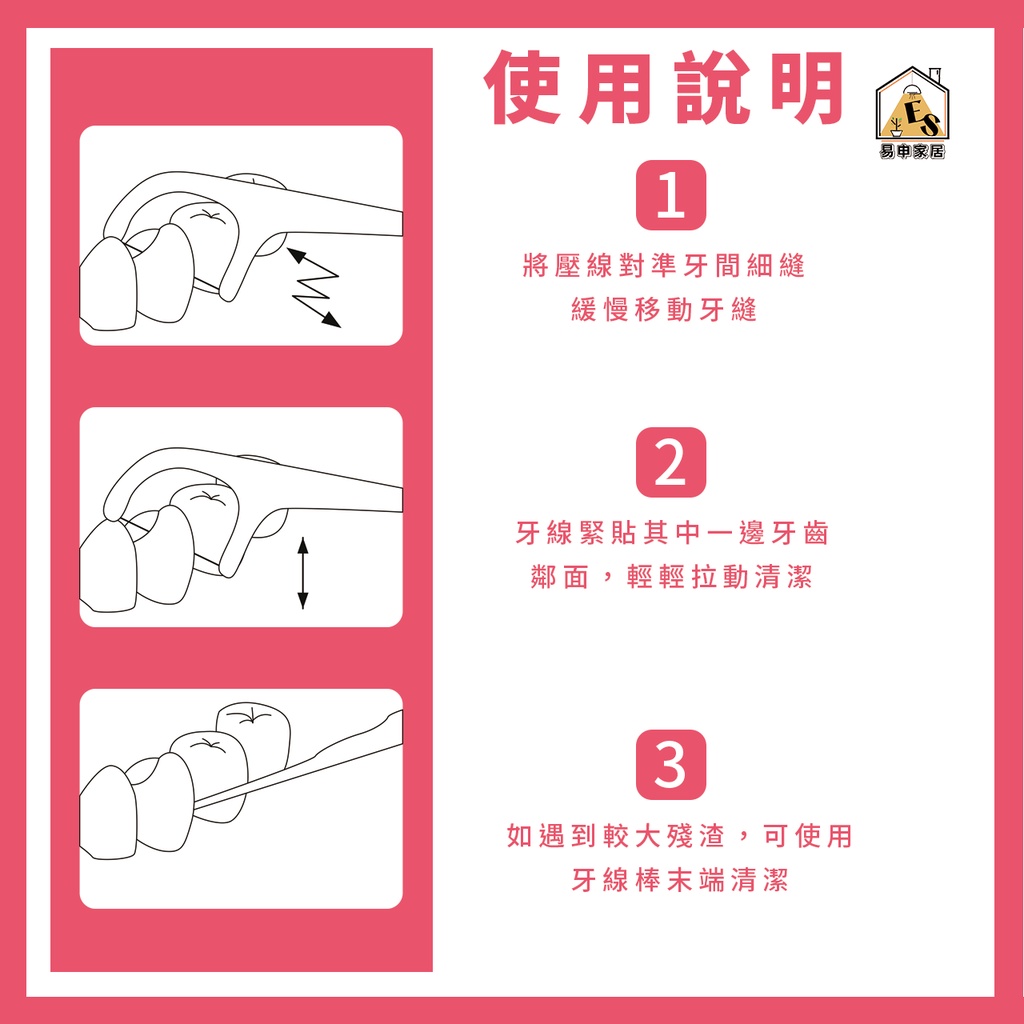 使用說明

ES
易申家居

1

將壓線對準牙間細縫
緩慢移動牙縫

2

牙線緊貼其中一邊牙齒
鄰面，輕輕拉動清潔

3

如遇到較大殘渣，可使用
牙線棒末端清潔