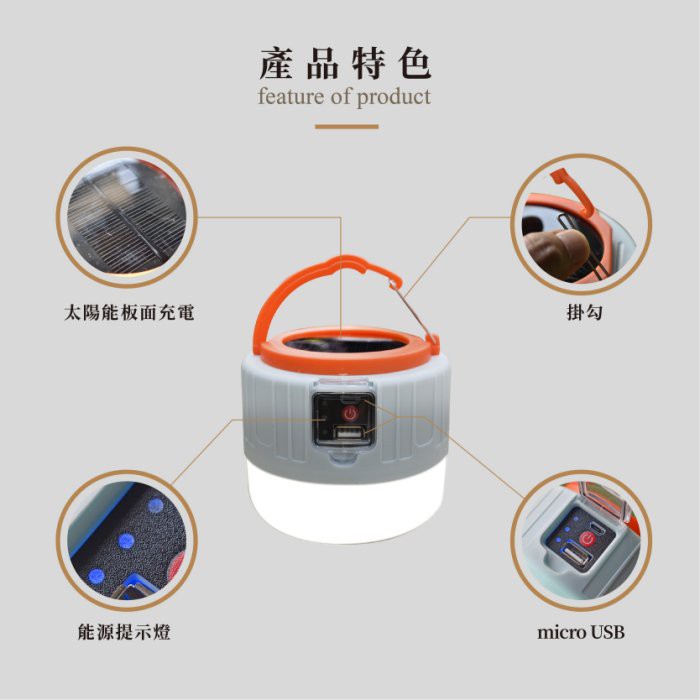 產品特色
feature of product

太陽能板面充電

掛勾

能源提示燈

micro USB