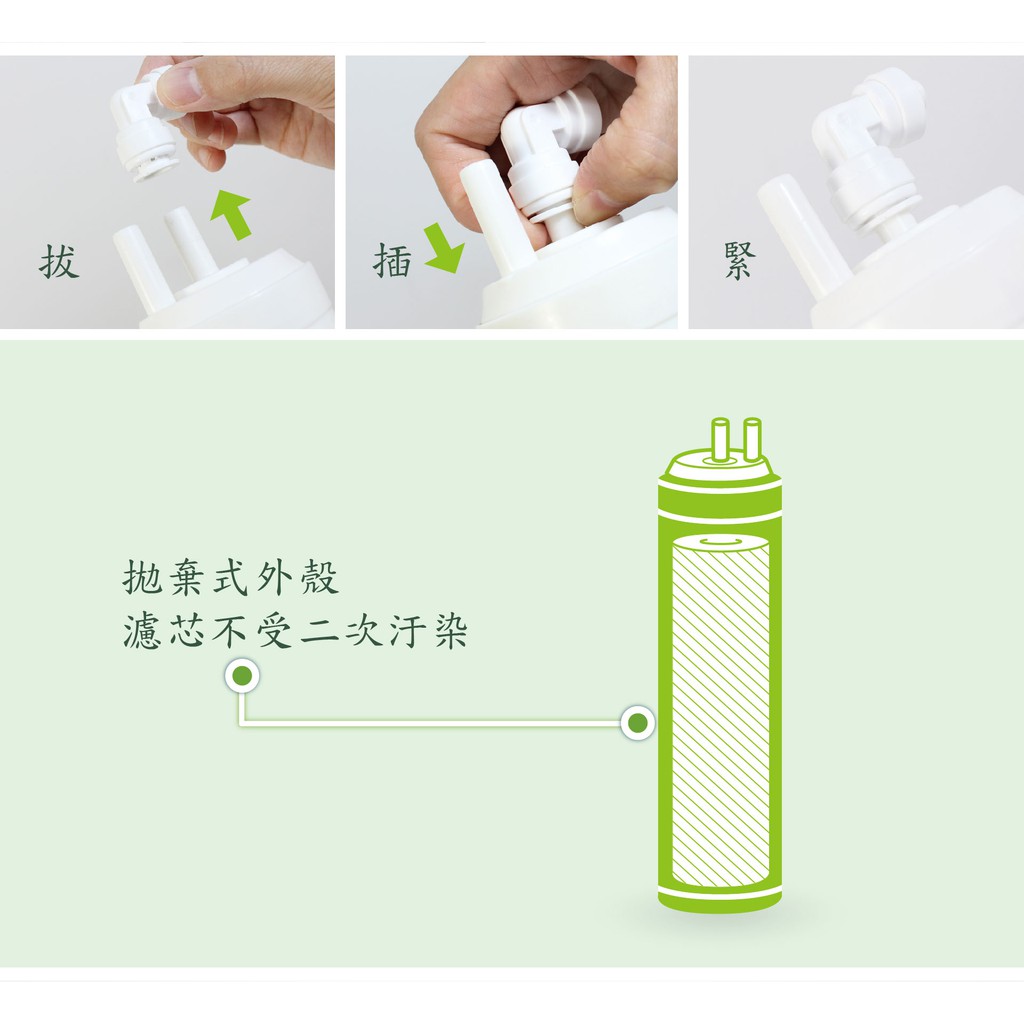 拔

插

緊

拋棄式外殼
濾芯不受二次汙染