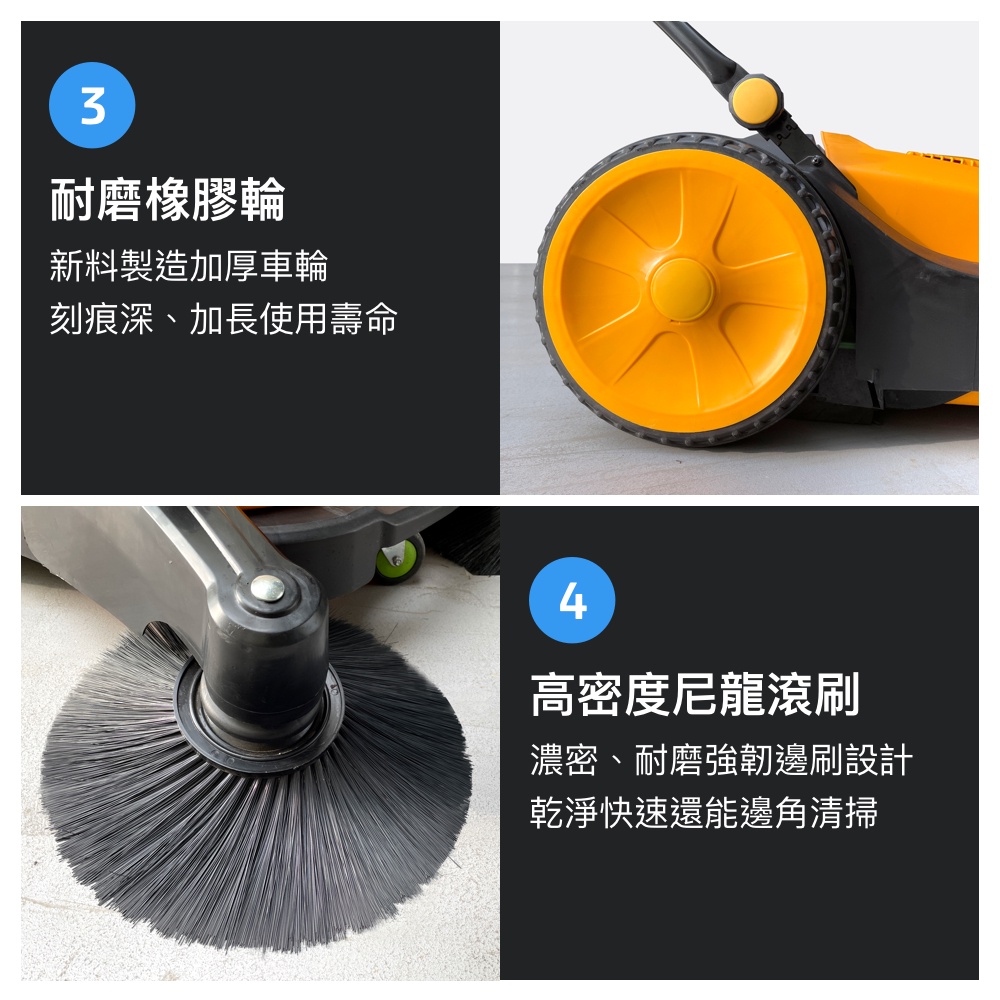 3

耐磨橡膠輪

新料製造加厚車輪
刻痕深、加長使用壽命

4

高密度尼龍滾刷

濃密、耐磨強韌邊刷設計
乾淨快速還能邊角清掃