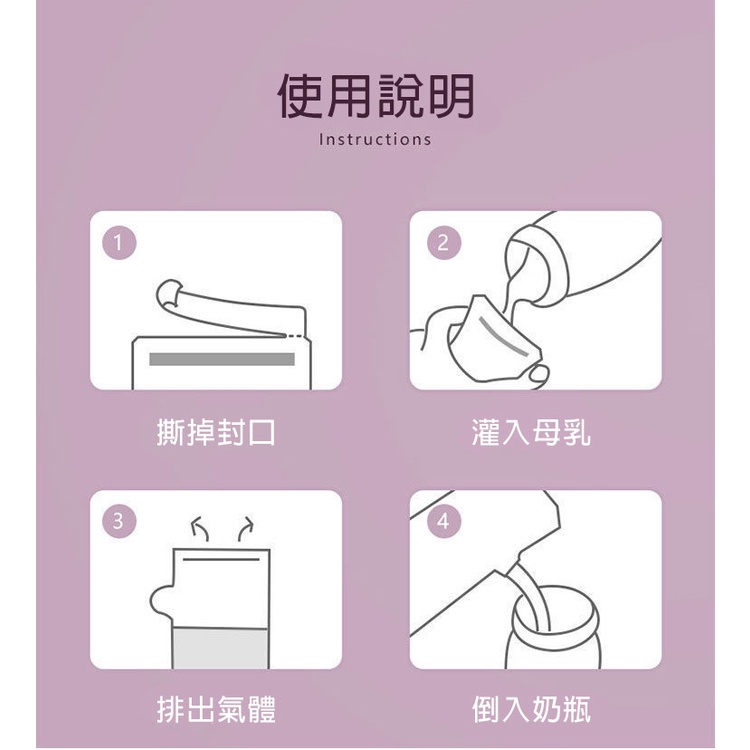 使用說明
Instructions

1
撕掉封口

2
灌入母乳

3
排出氣體

4
倒入奶瓶