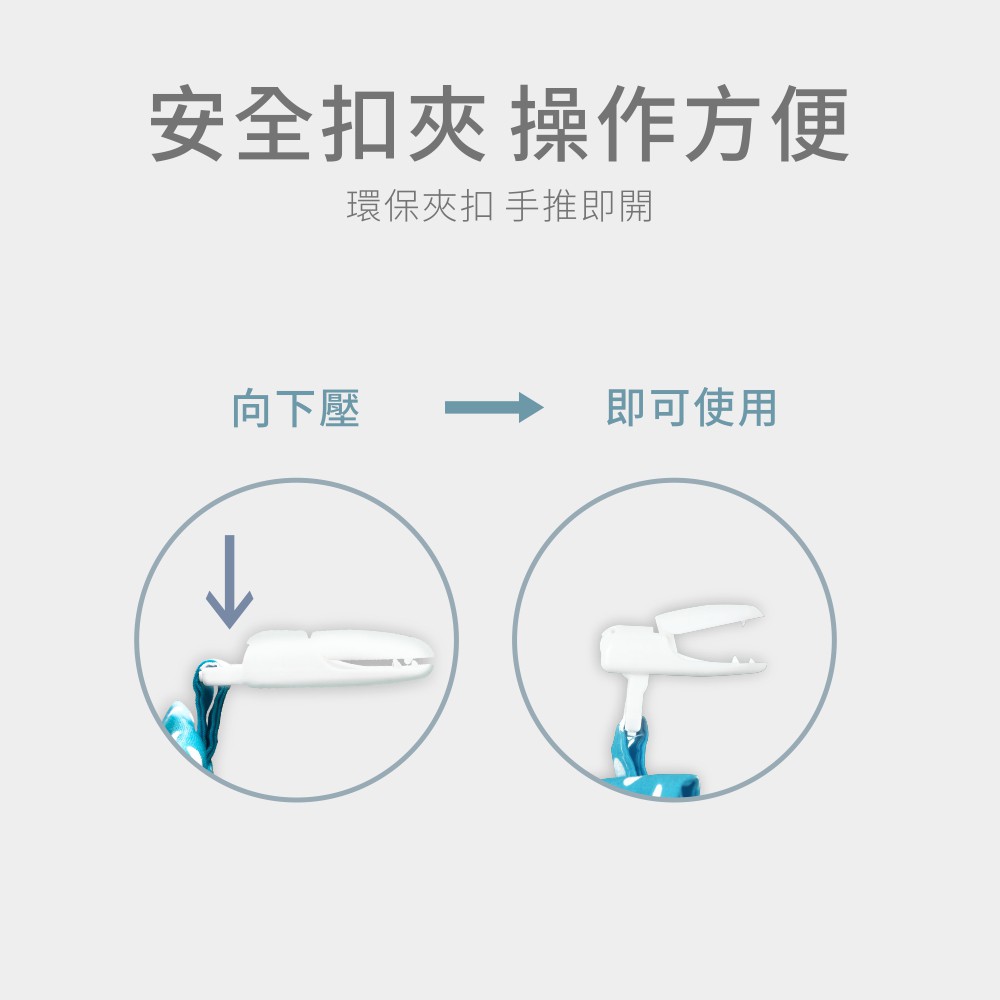 安全扣夾 操作方便

環保夾扣 手推即開

向下壓

即可使用