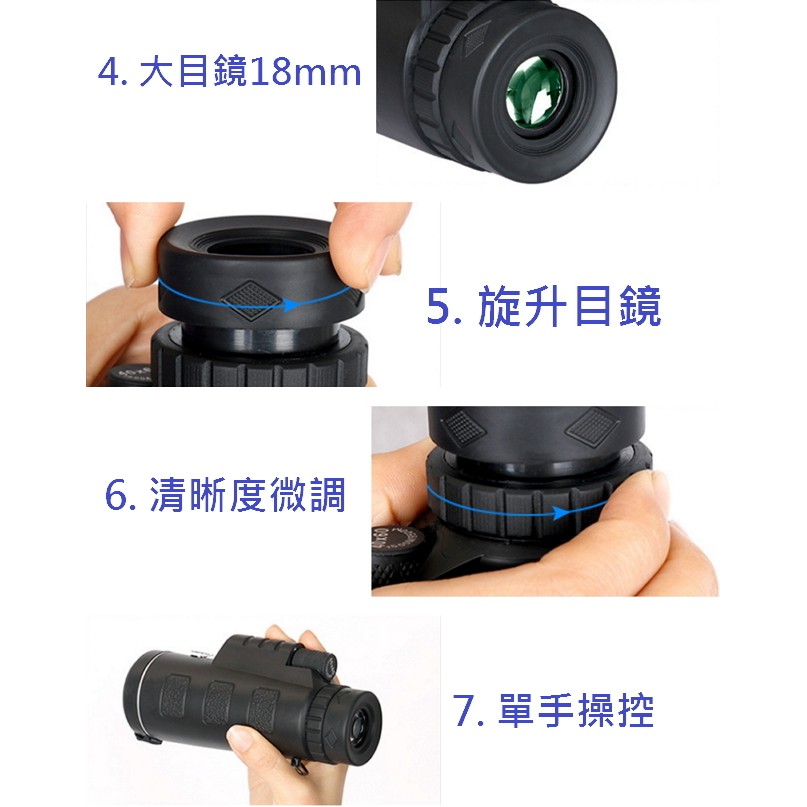 4. 大目鏡18mm

5. 旋升目鏡

6. 清晰度微調

7. 單手操控