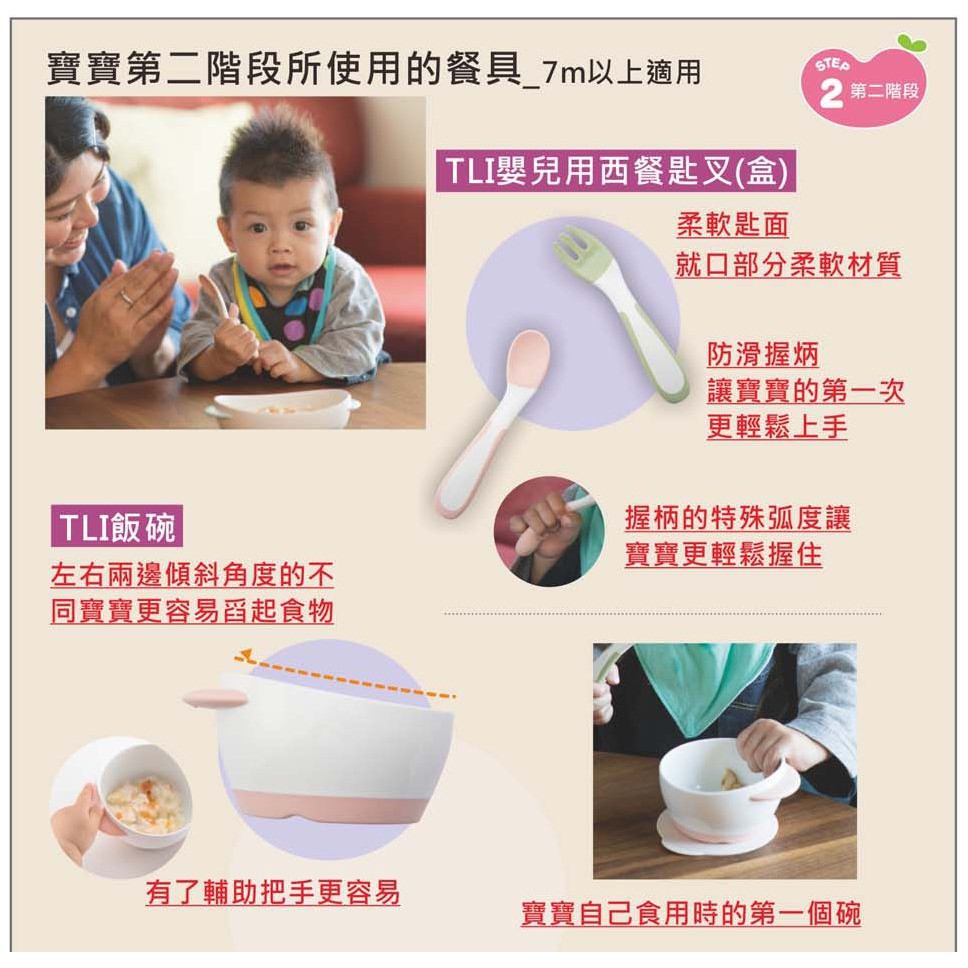 寶寶第二階段所使用的餐具_7m以上適用

STEP 2 第二階段

TLI嬰兒用西餐匙叉(盒)

柔軟匙面
就口部分柔軟材質

防滑握炳
讓寶寶的第一次
更輕鬆上手

握柄的特殊弧度讓
寶寶更輕鬆握住

TLI飯碗

左右兩邊傾斜角度的不
同寶寶更容易舀起食物

有了輔助把手更容易

寶寶自己食用時的第一個碗