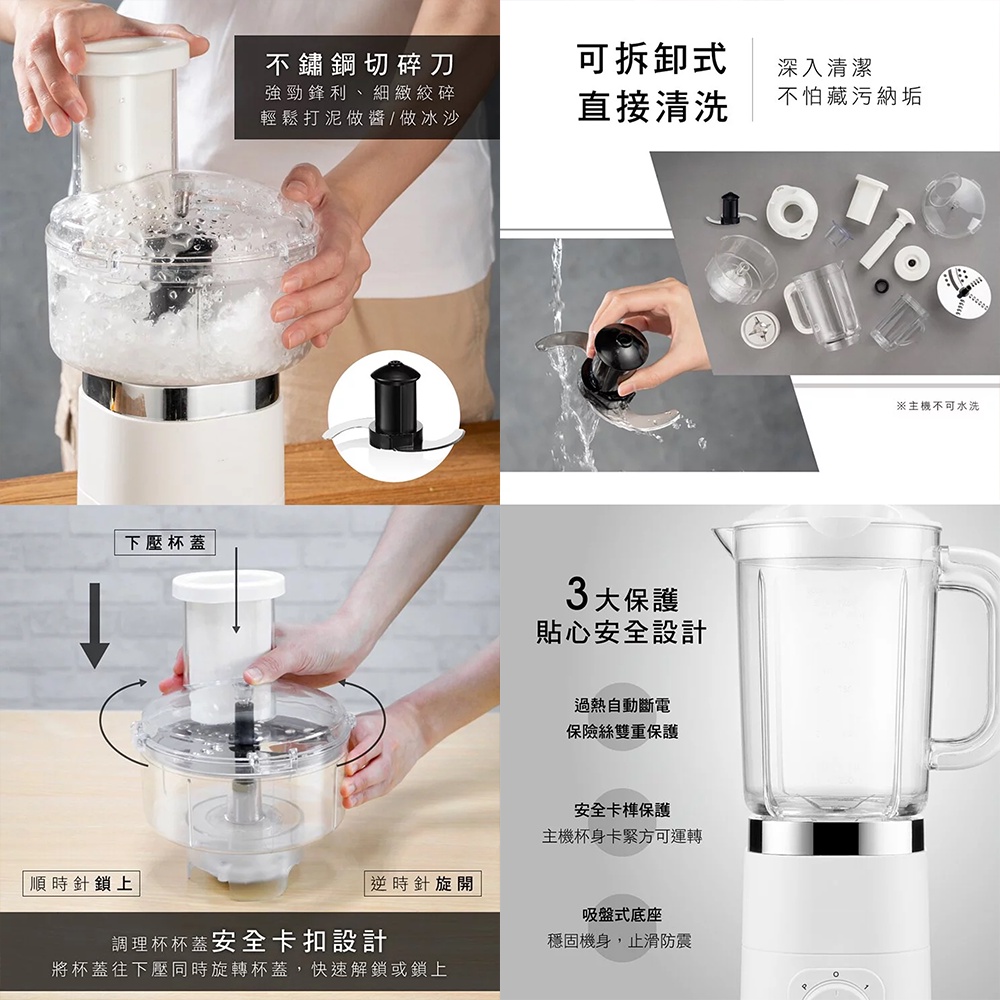 不鏽鋼切碎刀
強勁鋒利、細緻絞碎
輕鬆打泥做醬/做冰沙

可拆卸式
直接清洗

深入清潔
不怕藏污納垢

※主機不可水洗

下壓杯蓋

順時針鎖上

逆時針旋開

調理杯杯蓋安全卡扣設計
將杯蓋往下壓同時旋轉杯蓋，快速解鎖或鎖上

3大保護
貼心安全設計

過熱自動斷電
保險絲雙重保護

安全卡榫保護
主機杯身卡緊方可運轉

吸盤式底座
穩固機身，止滑防震