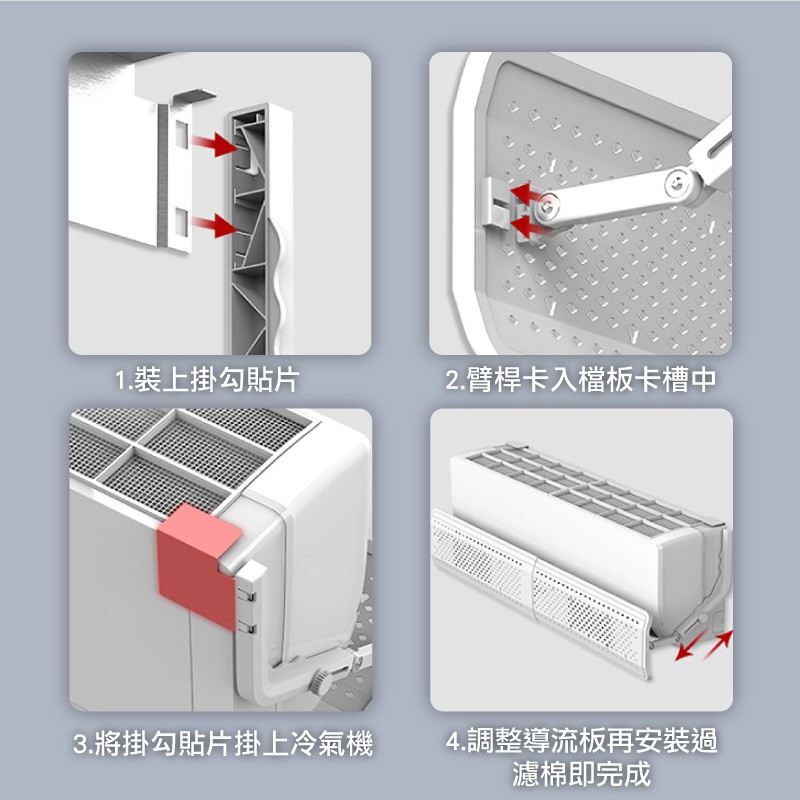 1.裝上掛勾貼片

2.臂桿卡入檔板卡槽中

3.將掛勾貼片掛上冷氣機

4.調整導流板再安裝過濾棉即完成