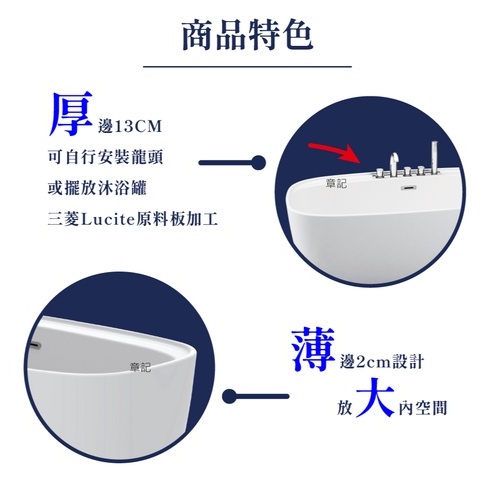 商品特色

厚邊13CM

可自行安裝龍頭

或擺放沐浴罐

三菱Lucite原料板加工

章記

章記

薄邊2cm設計

放大內空間