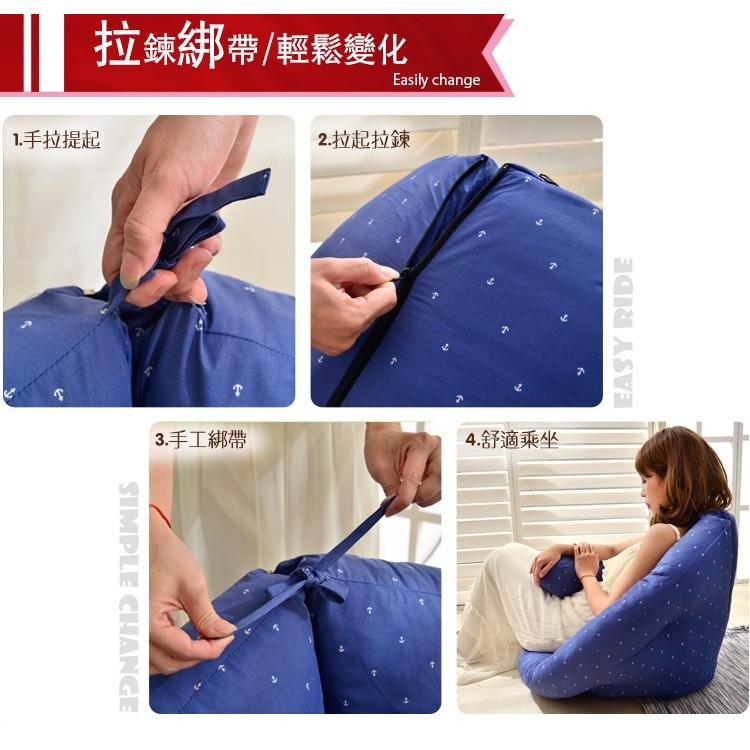 拉鍊綁帶/輕鬆變化
Easily change

1.手拉提起

2.拉起拉鍊

EASY RIDE

3.手工綁帶

4.舒適乘坐

SIMPLE CHANGE