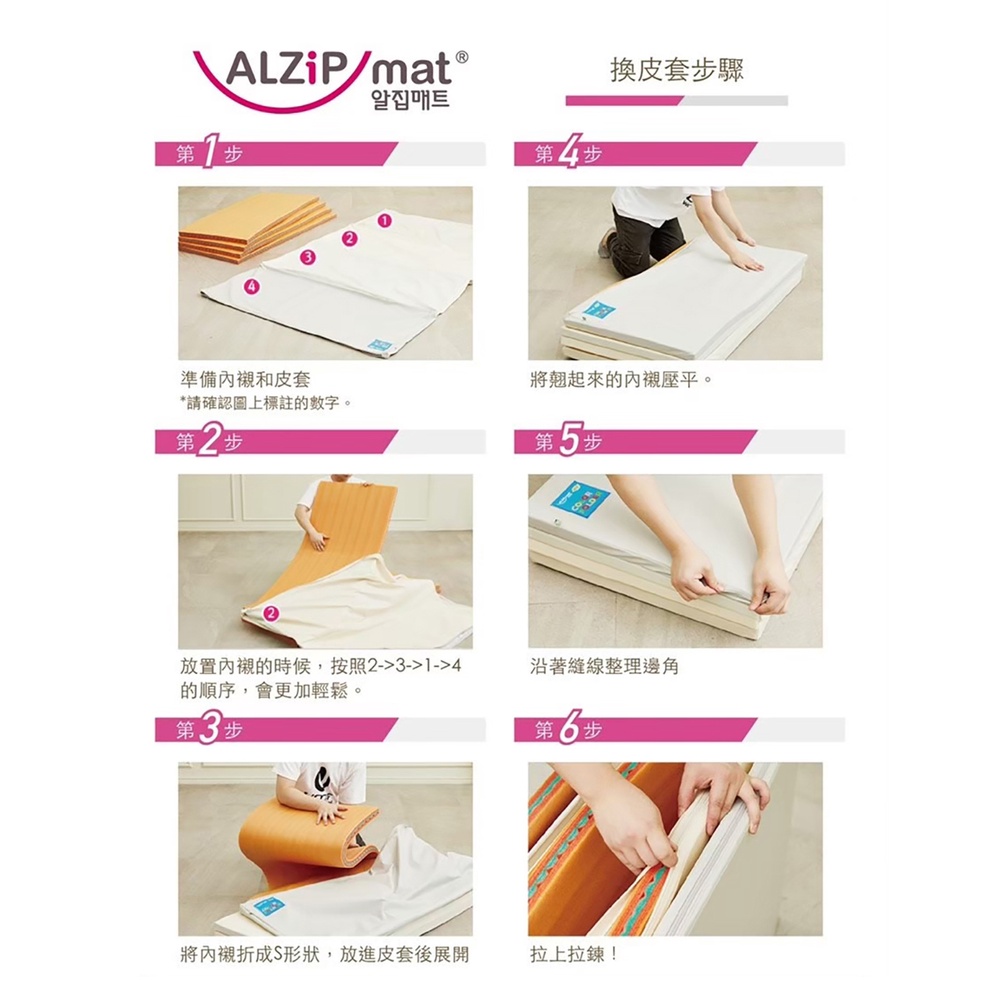 ALZiP mat®
알집매트

換皮套步驟

第1步

1
2
3
4

準備內襯和皮套
*請確認圖上標註的數字。

第2步

2

放置內襯的時候，按照2->3->1->4的順序，會更加輕鬆。

第3步

將內襯折成S形狀，放進皮套後展開

第4步

將翹起來的內襯壓平。

第5步

沿著縫線整理邊角

第6步

拉上拉鍊！