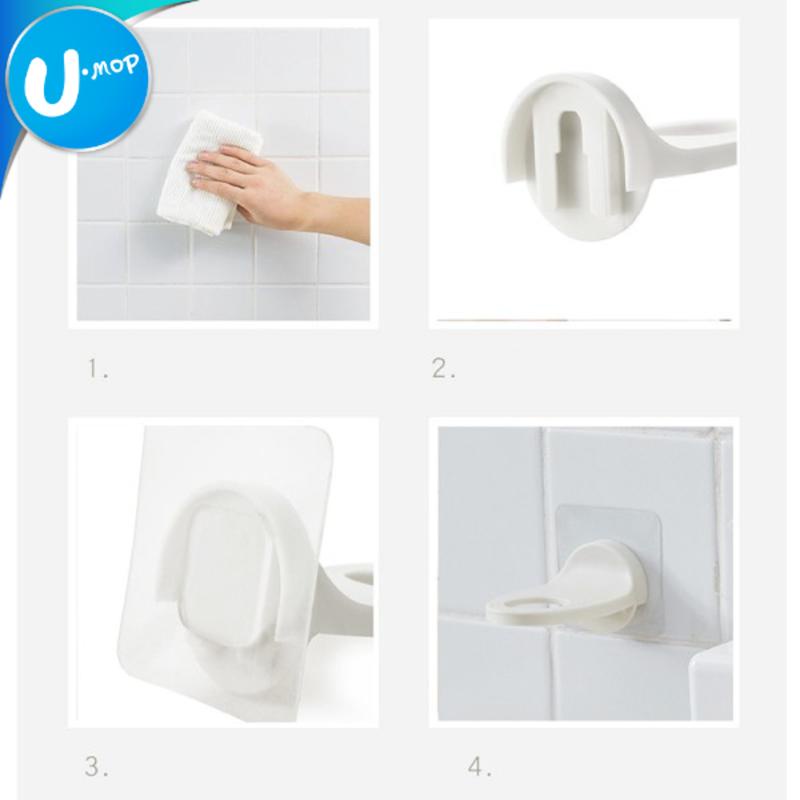 U·mop

1.

2.

3.

4.