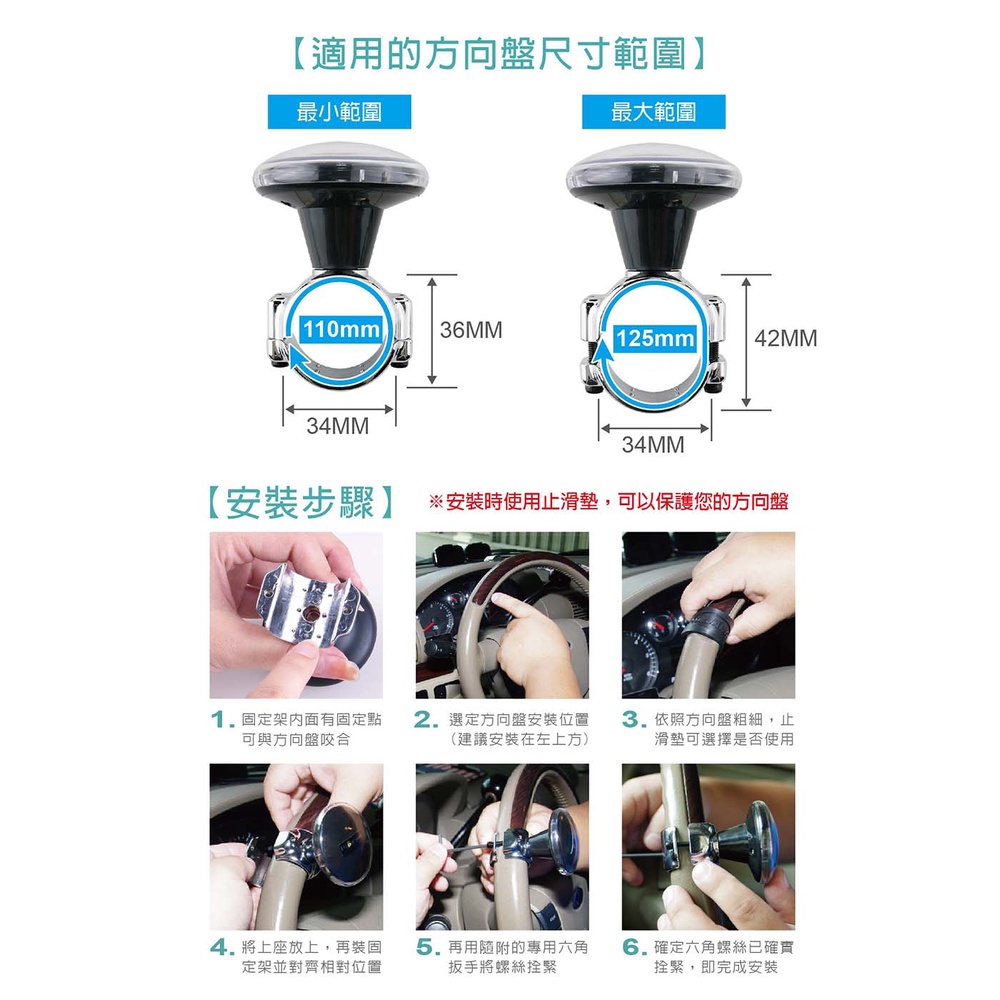 【適用的方向盤尺寸範圍】

最小範圍

110mm

36MM

34MM

最大範圍

125mm

42MM

34MM

【安裝步驟】 ※安裝時使用止滑墊，可以保護您的方向盤

1. 固定架內面有固定點可與方向盤咬合

2. 選定方向盤安裝位置（建議安裝在左上方）

3. 依照方向盤粗細，止滑墊可選擇是否使用

4. 將上座放上，再裝固定架並對齊相對位置

5. 再用隨附的專用六角扳手將螺絲拴緊

6. 確定六角螺絲已確實拴緊，即完成安裝