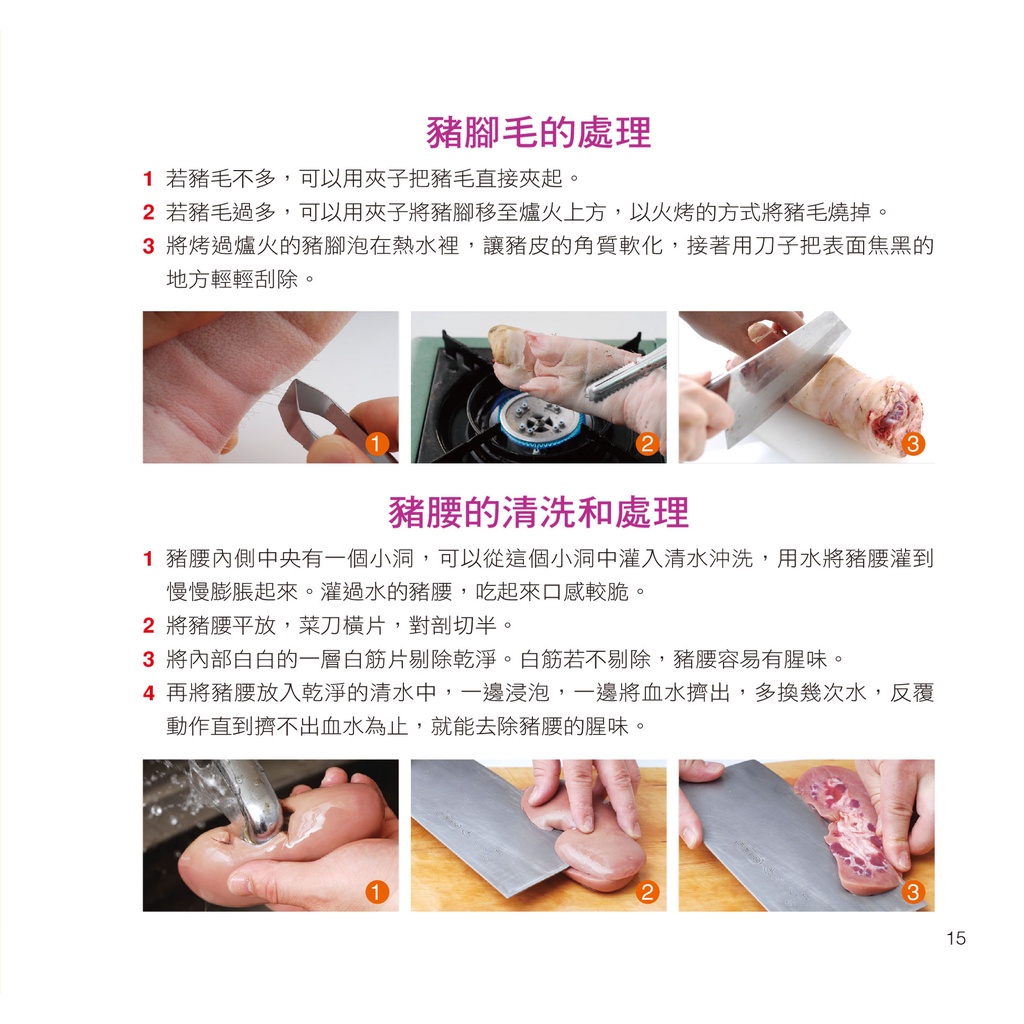 豬腳毛的處理

1 若豬毛不多，可以用夾子把豬毛直接夾起。
2 若豬毛過多，可以用夾子將豬腳移至爐火上方，以火烤的方式將豬毛燒掉。
3 將烤過爐火的豬腳泡在熱水裡，讓豬皮的角質軟化，接著用刀子把表面焦黑的地方輕輕刮除。

1 2 3

豬腰的清洗和處理

1 豬腰內側中央有一個小洞，可以從這個小洞中灌入清水沖洗，用水將豬腰灌到慢慢膨脹起來。灌過水的豬腰，吃起來口感較脆。
2 將豬腰平放，菜刀橫片，對剖切半。
3 將內部白白的一層白筋片剔除乾淨。白筋若不剔除，豬腰容易有腥味。
4 再將豬腰放入乾淨的清水中，一邊浸泡，一邊將血水擠出，多換幾次水，反覆動作直到擠不出血水為止，就能去除豬腰的腥味。

1 2 3

15