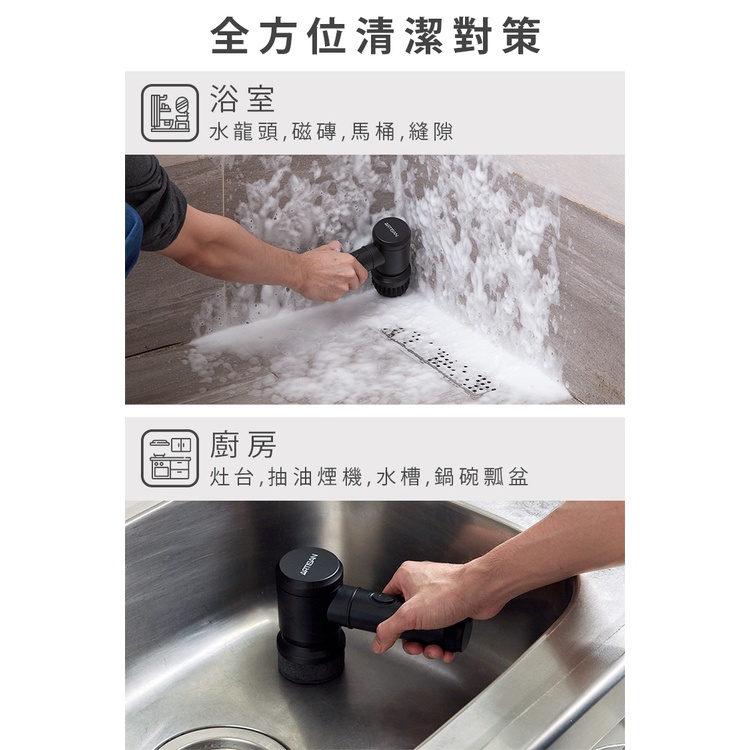 全方位清潔對策

浴室
水龍頭,磁磚,馬桶,縫隙

ARTISAN

廚房
灶台,抽油煙機,水槽,鍋碗瓢盆

ARTISAN