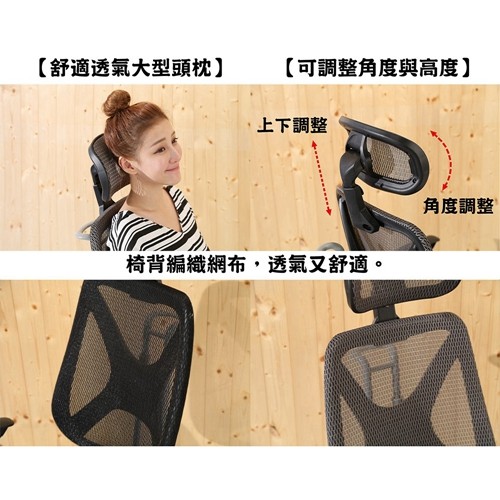 【舒適透氣大型頭枕】

【可調整角度與高度】

上下調整

角度調整

椅背編織網布，透氣又舒適。