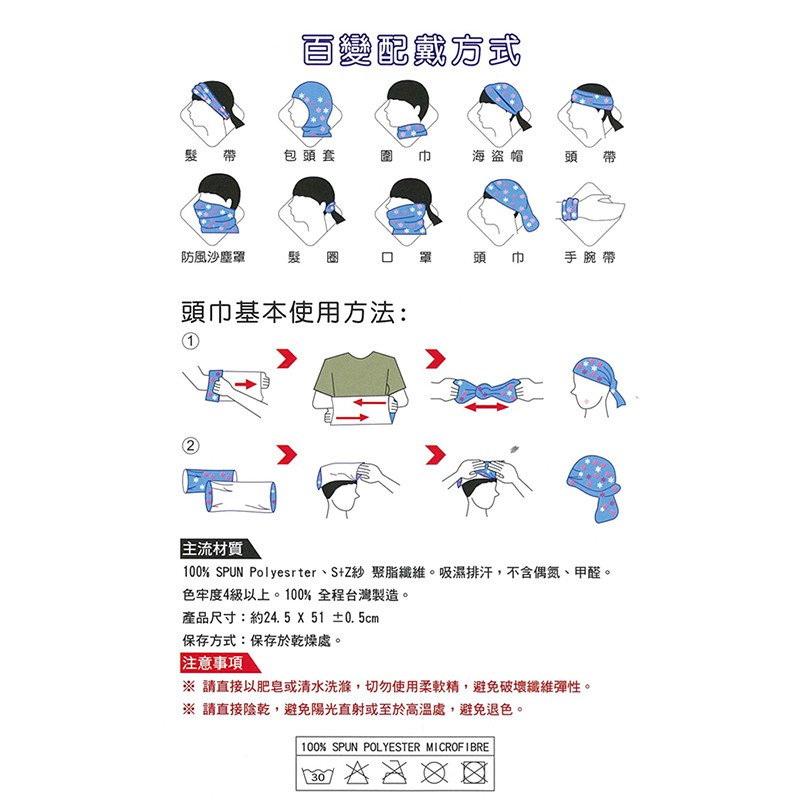 百變配戴方式

髮 帶

包頭套

圍 巾

海盜帽

頭 帶

防風沙塵罩

髮 圈

口 罩

頭 巾

手腕帶

頭巾基本使用方法:

①

②

主流材質

100% SPUN Polyesrter、S+Z紗 聚脂纖維。吸濕排汗，不含偶氮、甲醛。

色牢度4級以上。100% 全程台灣製造。

產品尺寸：約24.5 X 51 ±0.5cm

保存方式：保存於乾燥處。

注意事項

※ 請直接以肥皂或清水洗滌，切勿使用柔軟精，避免破壞纖維彈性。

※ 請直接陰乾，避免陽光直射或至於高溫處，避免退色。

100% SPUN POLYESTER MICROFIBRE

30