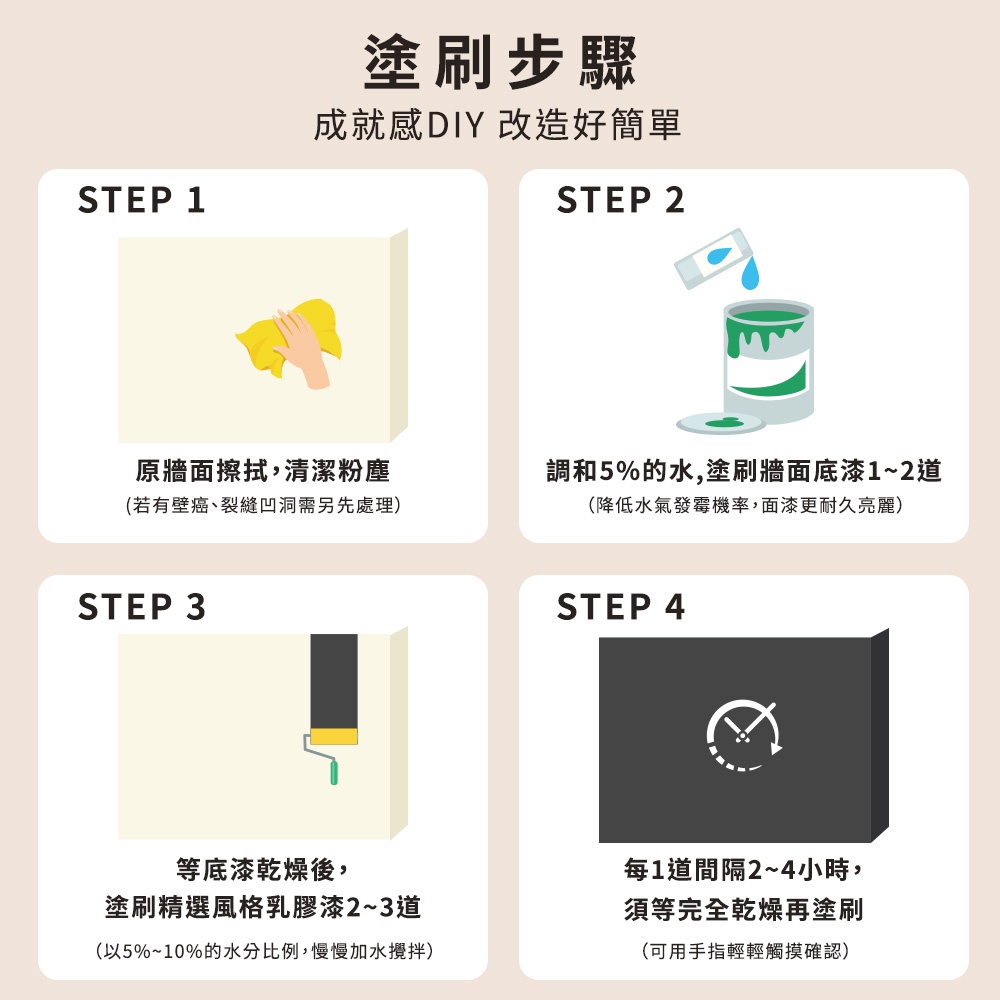 塗刷步驟

成就感DIY 改造好簡單

STEP 1

原牆面擦拭，清潔粉塵

(若有壁癌、裂縫凹洞需另先處理)

STEP 2

調和5%的水,塗刷牆面底漆1~2道

(降低水氣發霉機率，面漆更耐久亮麗)

STEP 3

等底漆乾燥後，
塗刷精選風格乳膠漆2~3道

(以5%~10%的水分比例，慢慢加水攪拌)

STEP 4

每1道間隔2~4小時，
須等完全乾燥再塗刷

(可用手指輕輕觸摸確認)