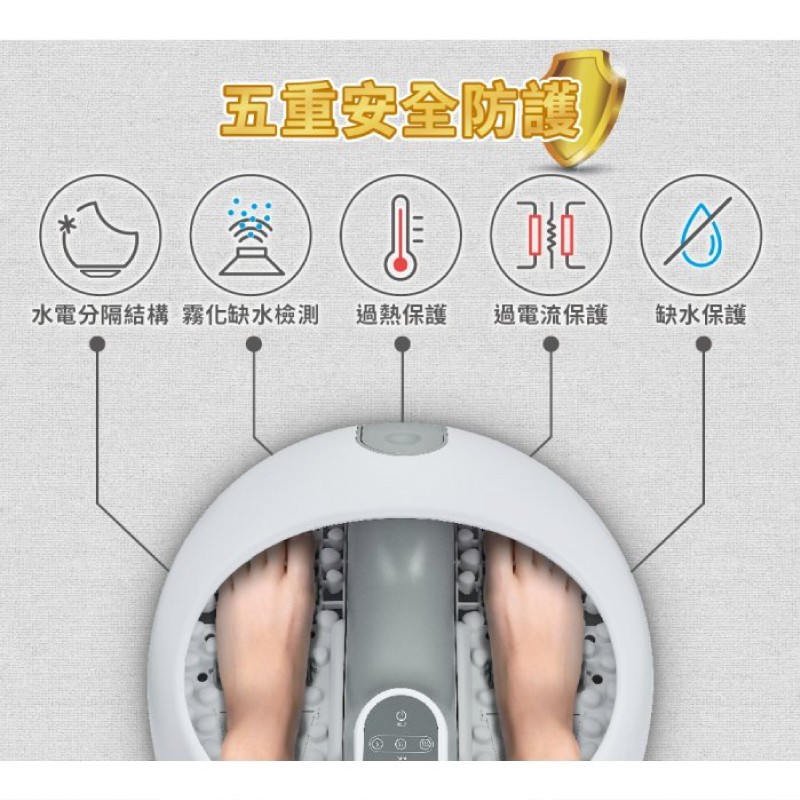 五重安全防護

水電分隔結構

霧化缺水檢測

過熱保護

過電流保護

缺水保護