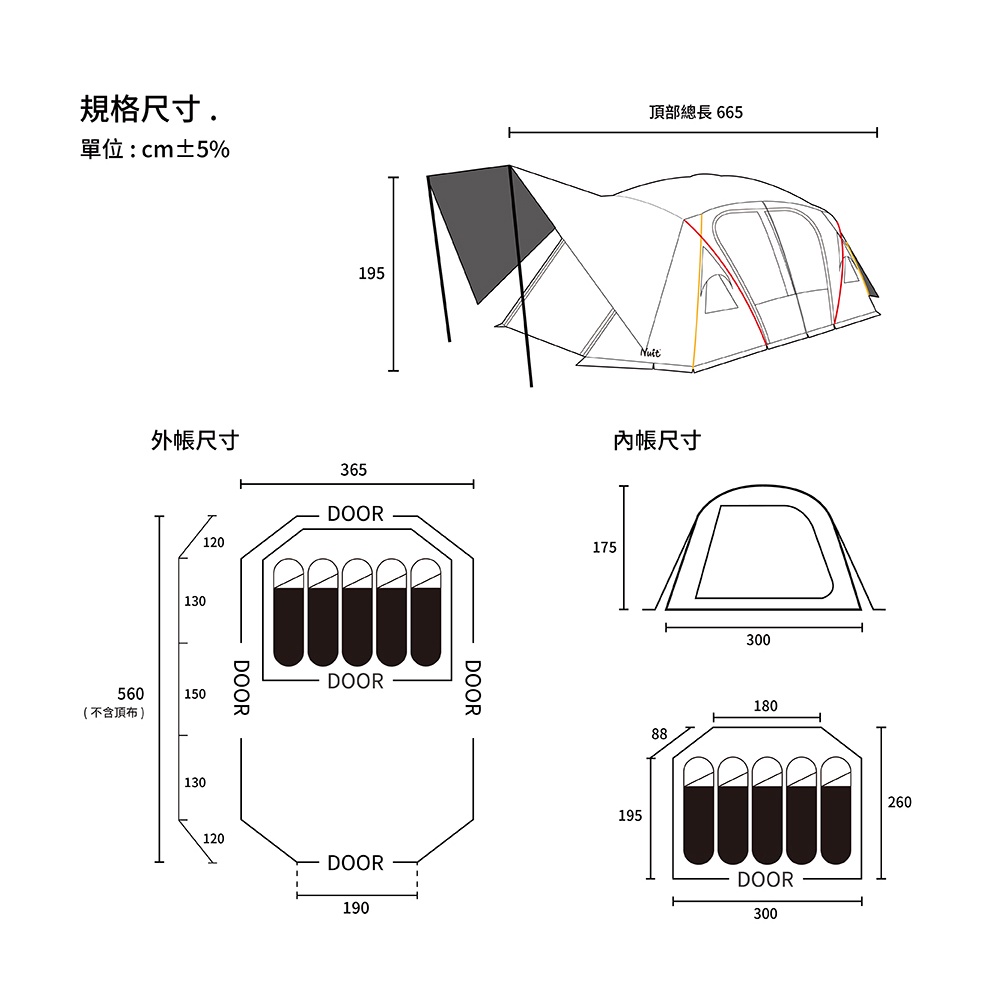 規格尺寸 .
單位 : cm±5%

頂部總長 665

195

Nuit

外帳尺寸

365

DOOR

120

130

560
( 不含頂布 )

150

DOOR

DOOR

DOOR

130

120

DOOR

190

內帳尺寸

175

300

180

88

195

260

DOOR

300