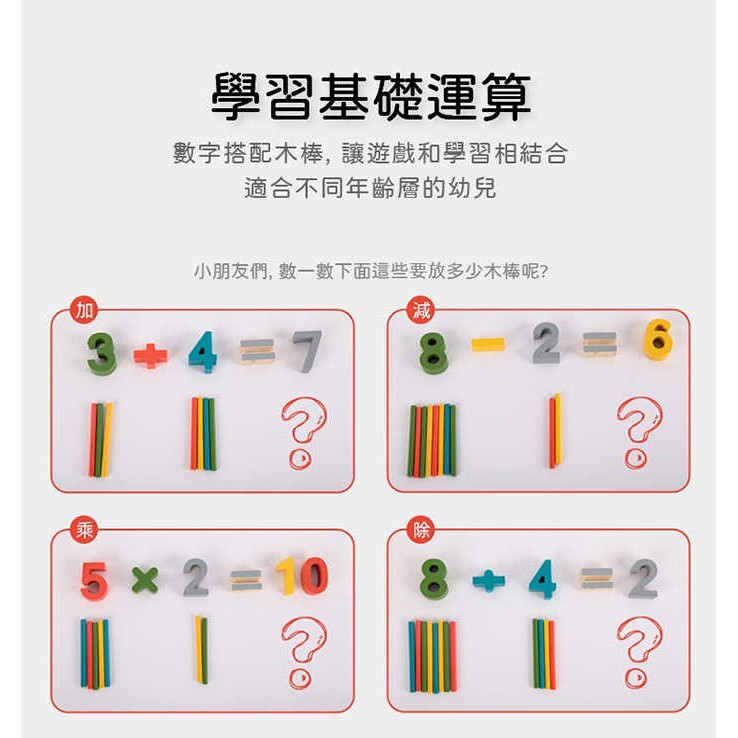 學習基礎運算

數字搭配木棒, 讓遊戲和學習相結合
適合不同年齡層的幼兒

小朋友們, 數一數下面這些要放多少木棒呢?

加
$3 + 4 = 7$
?

減
$8 - 2 = 6$
?

乘
$5 \times 2 = 10$
?

除
$8 \div 4 = 2$
?