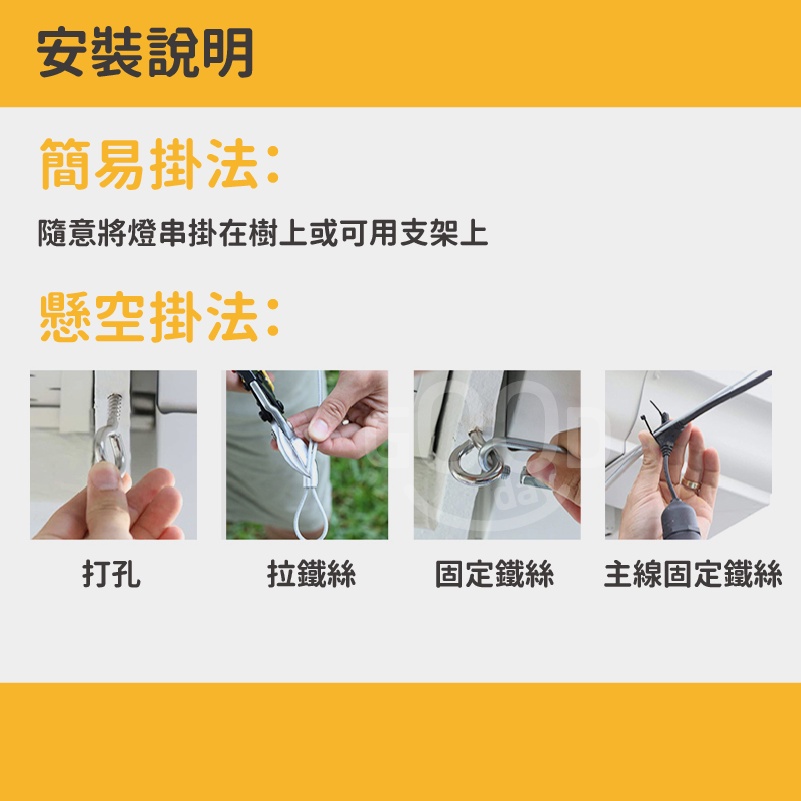 安裝說明

簡易掛法:

隨意將燈串掛在樹上或可用支架上

懸空掛法:

打孔

拉鐵絲

固定鐵絲

主線固定鐵絲