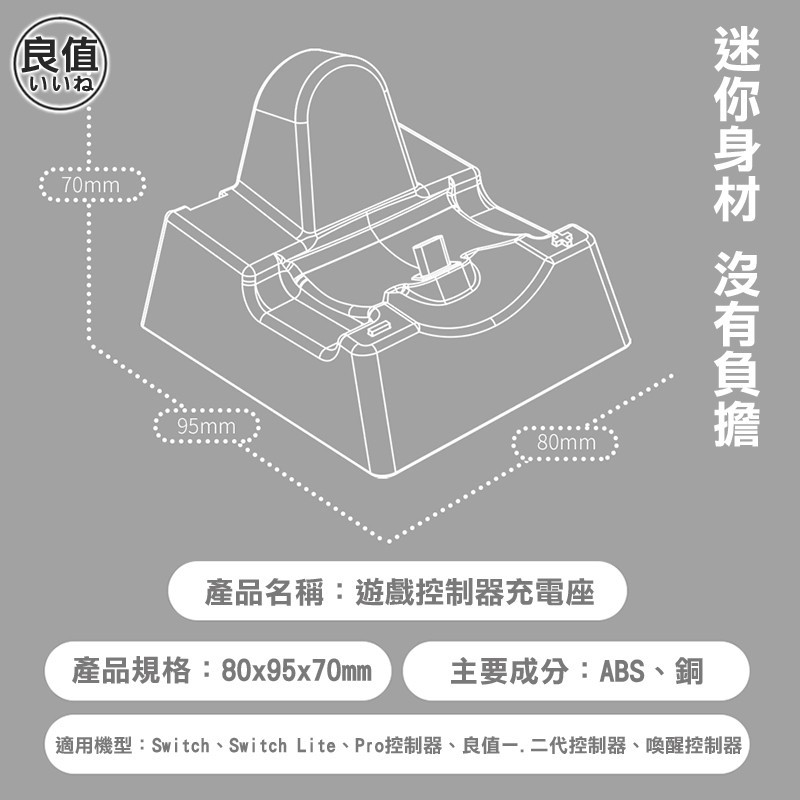 良值
いいね

迷你身材 沒有負擔

70mm

95mm

80mm

產品名稱：遊戲控制器充電座

產品規格：80x95x70mm

主要成分：ABS、銅

適用機型：Switch、Switch Lite、Pro控制器、良值一.二代控制器、喚醒控制器