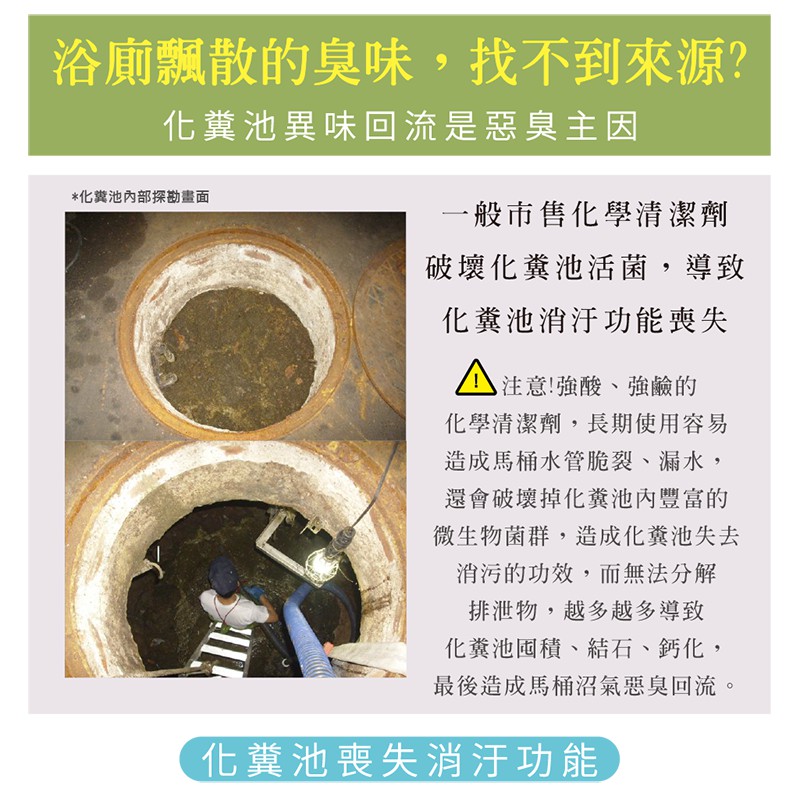 浴廁飄散的臭味，找不到來源?
化糞池異味回流是惡臭主因

*化糞池內部探勘畫面

一般市售化學清潔劑破壞化糞池活菌，導致化糞池消汙功能喪失

注意!強酸、強鹼的化學清潔劑，長期使用容易造成馬桶水管脆裂、漏水，還會破壞掉化糞池內豐富的微生物菌群，造成化糞池失去消污的功效，而無法分解排泄物，越多越多導致化糞池囤積、結石、鈣化，最後造成馬桶沼氣惡臭回流。

化糞池喪失消汙功能