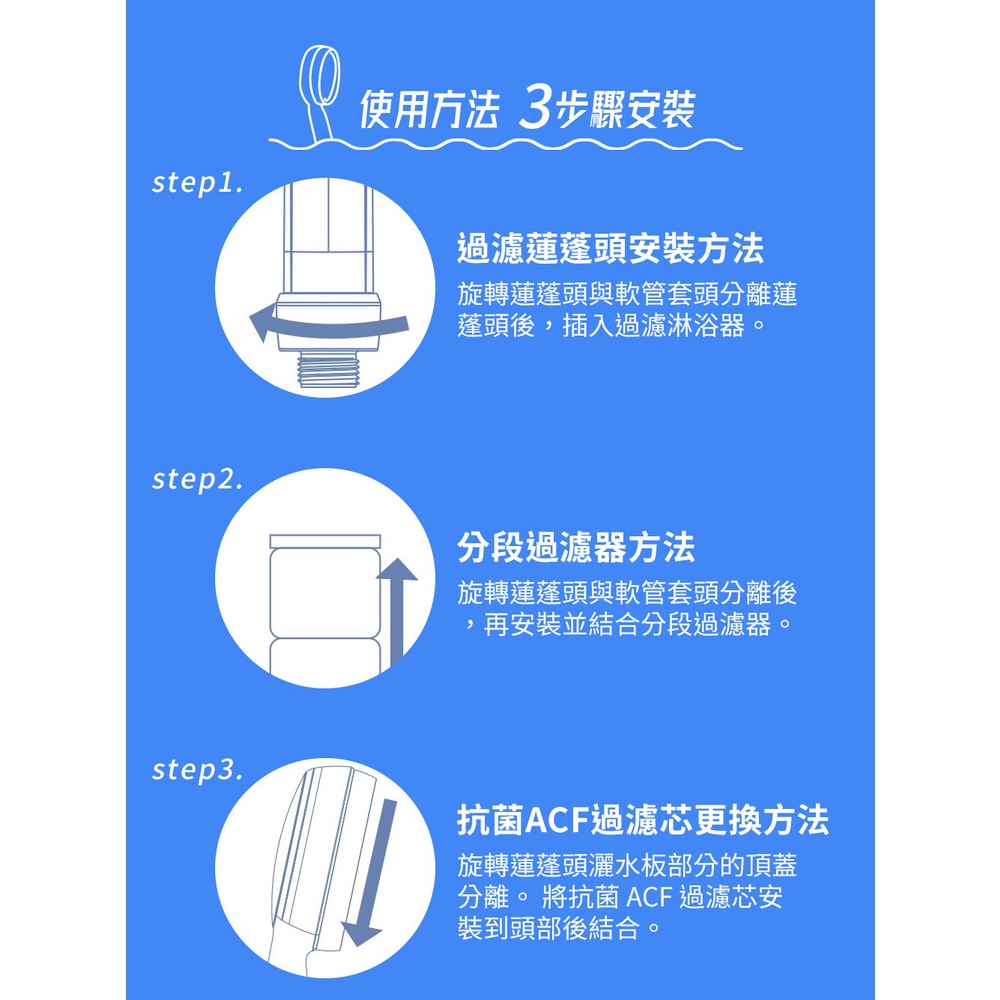 使用方法 3步驟安裝

step1.

過濾蓮蓬頭安裝方法

旋轉蓮蓬頭與軟管套頭分離蓮蓬頭後，插入過濾淋浴器。

step2.

分段過濾器方法

旋轉蓮蓬頭與軟管套頭分離後，再安裝並結合分段過濾器。

step3.

抗菌ACF過濾芯更換方法

旋轉蓮蓬頭灑水板部分的頂蓋分離。 將抗菌 ACF 過濾芯安裝到頭部後結合。