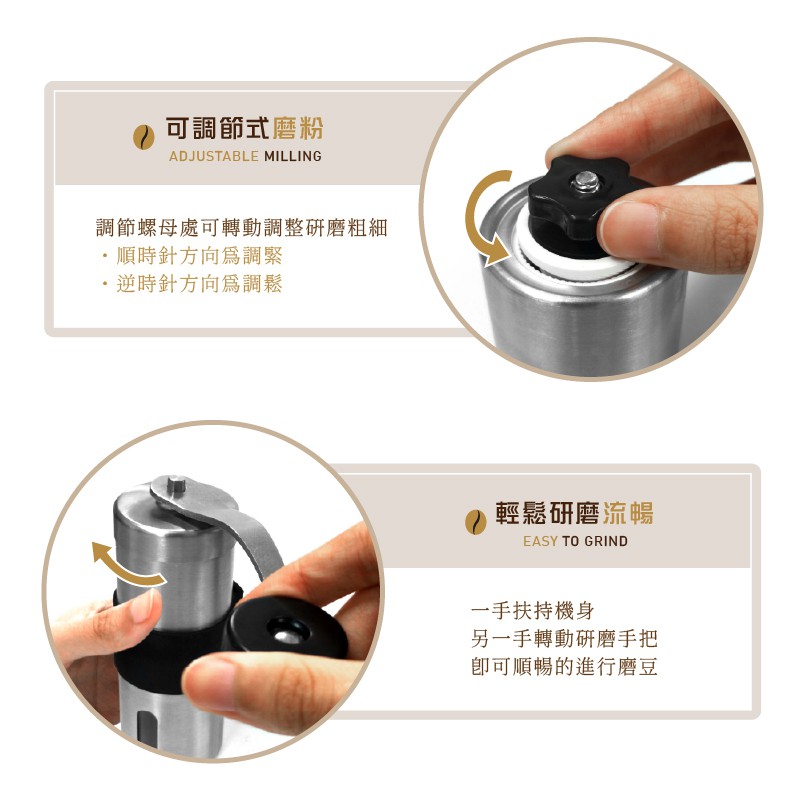 可調節式磨粉
ADJUSTABLE MILLING

調節螺母處可轉動調整研磨粗細
・順時針方向爲調緊
・逆時針方向爲調鬆

輕鬆研磨流暢
EASY TO GRIND

一手扶持機身
另一手轉動研磨手把
即可順暢的進行磨豆